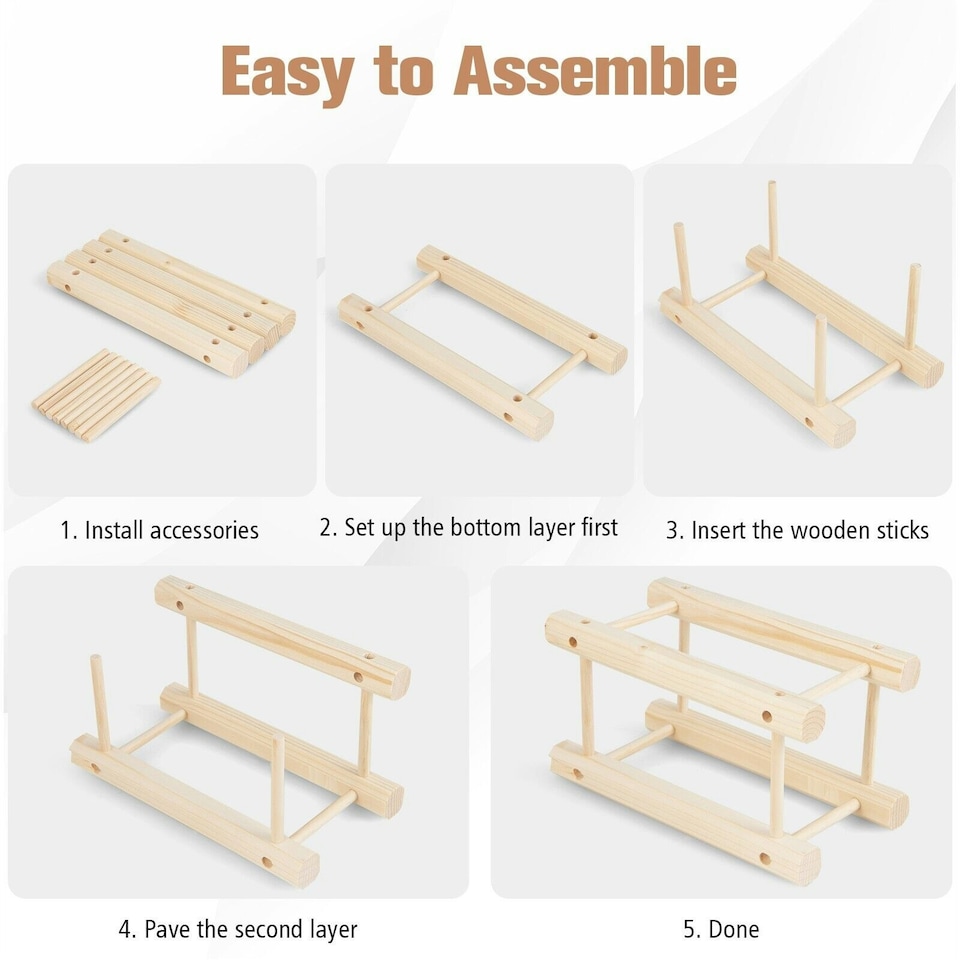 Easy to Assemble

1. Install accessories

2. Set up the bottom layer first

3. Insert the wooden sticks

4. Pave the second layer

5. Done