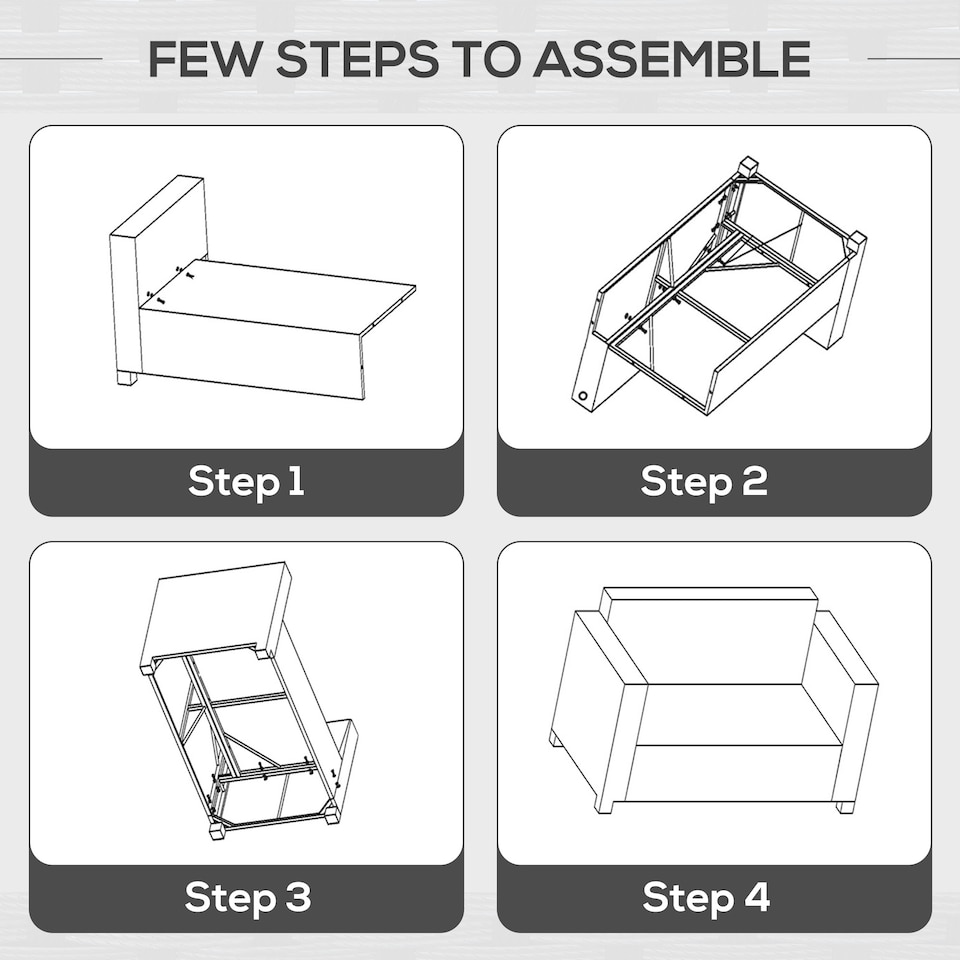 FEW STEPS TO ASSEMBLE

Step 1

Step 2

Step 3

Step 4