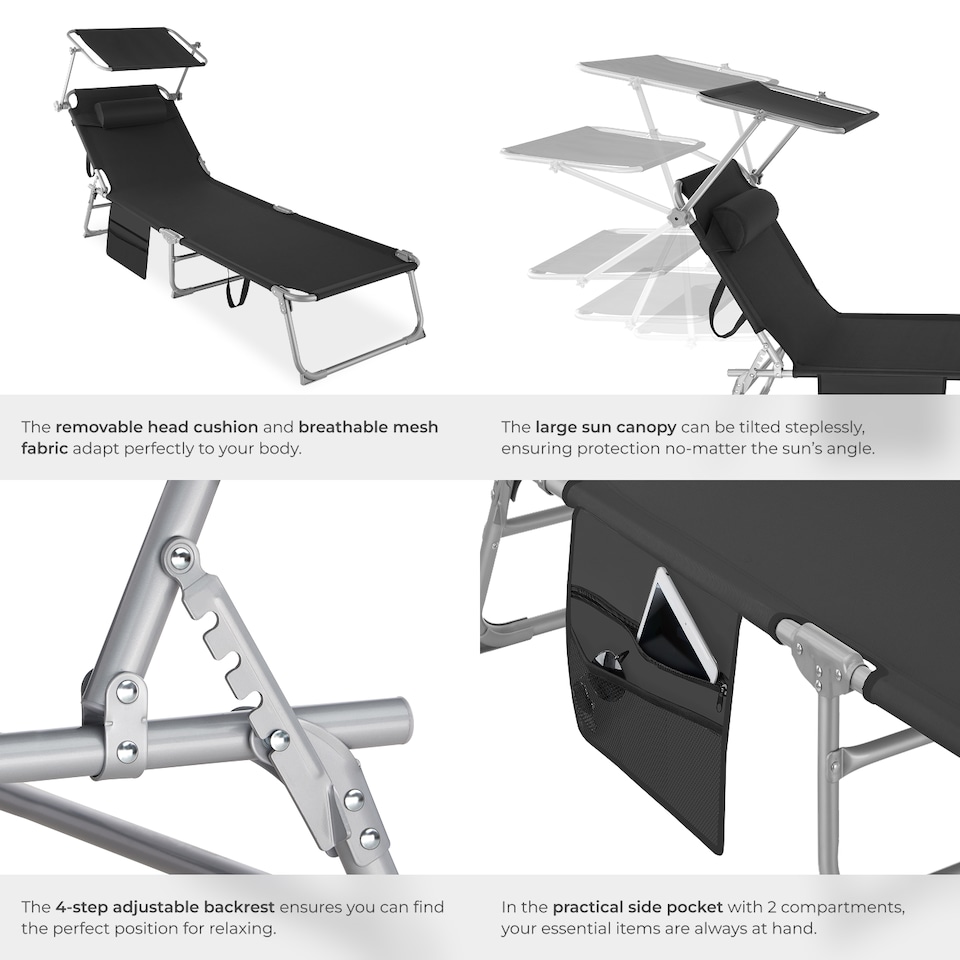 The removable head cushion and breathable mesh fabric adapt perfectly to your body.

The large sun canopy can be tilted steplessly, ensuring protection no-matter the sun's angle.

The 4-step adjustable backrest ensures you can find the perfect position for relaxing.

In the practical side pocket with 2 compartments, your essential items are always at hand.