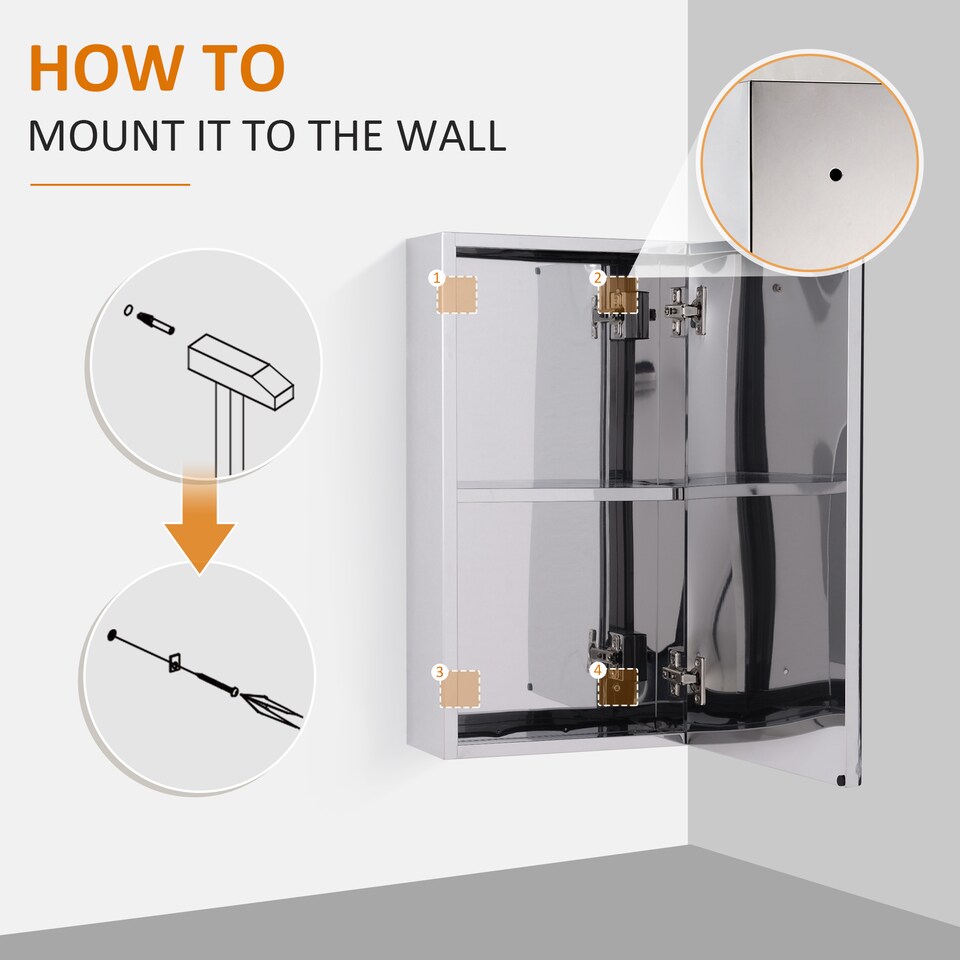 HOW TO
MOUNT IT TO THE WALL

1
2
3
4