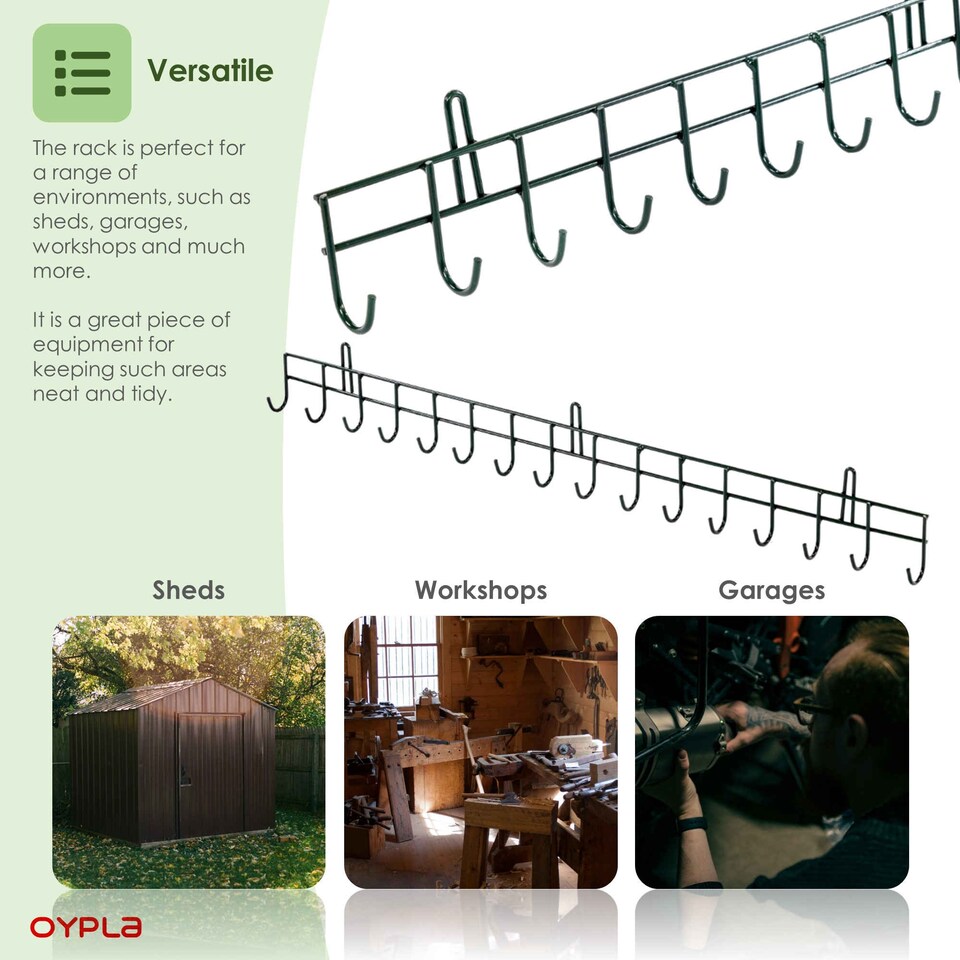 Versatile

The rack is perfect for a range of environments, such as sheds, garages, workshops and much more.

It is a great piece of equipment for keeping such areas neat and tidy.

Sheds

Workshops

Garages

OYPLA