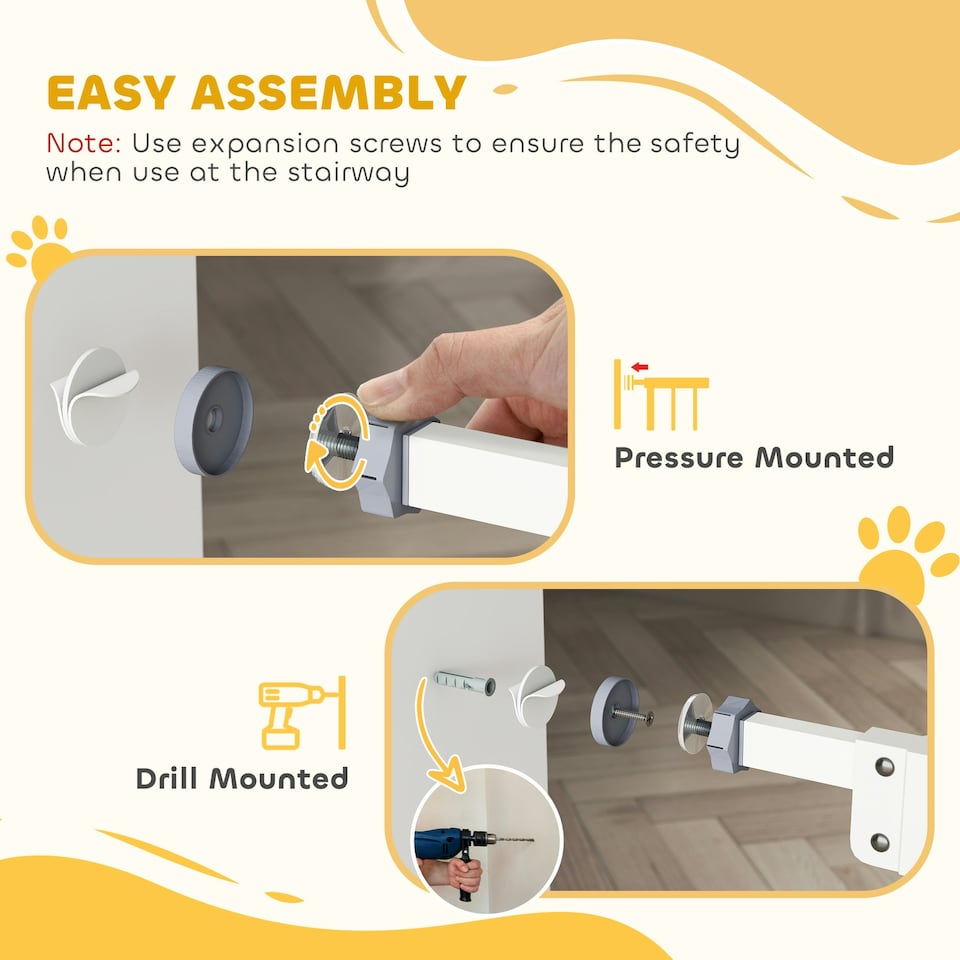 EASY ASSEMBLY

Note: Use expansion screws to ensure the safety when use at the stairway

Pressure Mounted

Drill Mounted