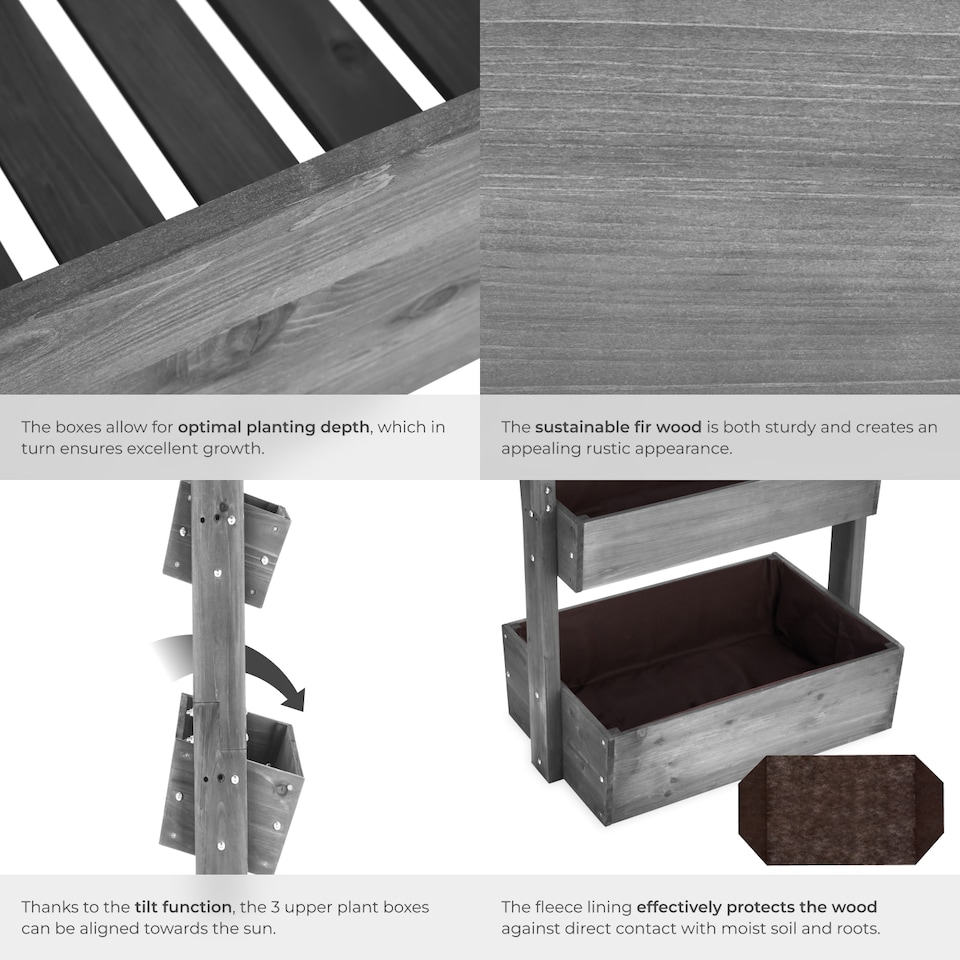 The boxes allow for optimal planting depth, which in turn ensures excellent growth.

The sustainable fir wood is both sturdy and creates an appealing rustic appearance.

Thanks to the tilt function, the 3 upper plant boxes can be aligned towards the sun.

The fleece lining effectively protects the wood against direct contact with moist soil and roots.