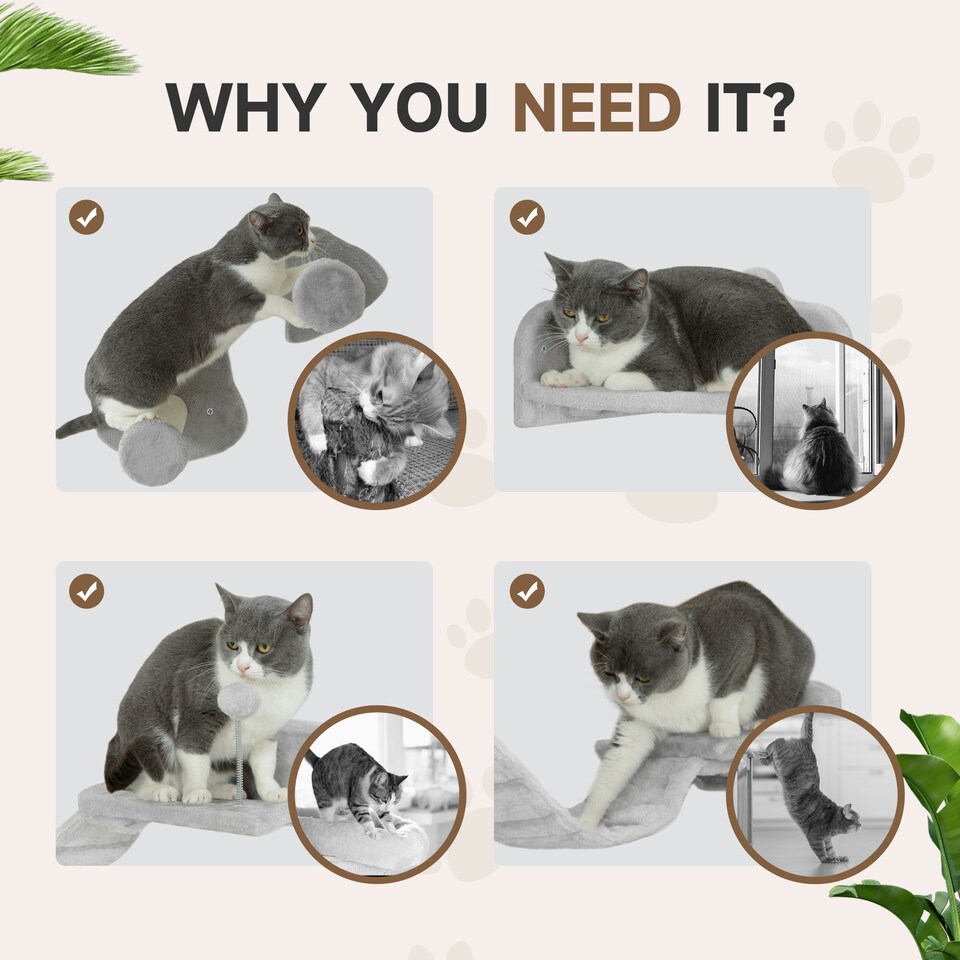 WHY YOU NEED IT?