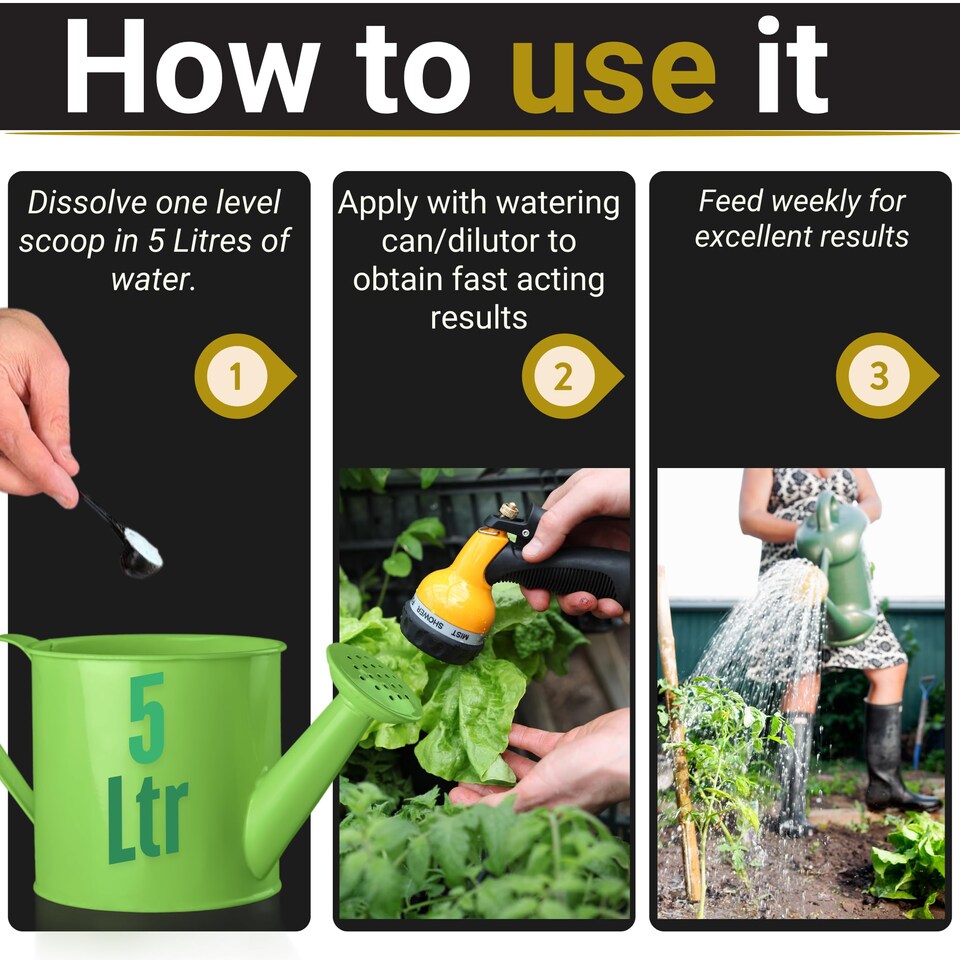 How to use it

Dissolve one level scoop in 5 Litres of water.

1

5 Ltr

Apply with watering can/dilutor to obtain fast acting results

2

MIST SHOWER

Feed weekly for excellent results

3