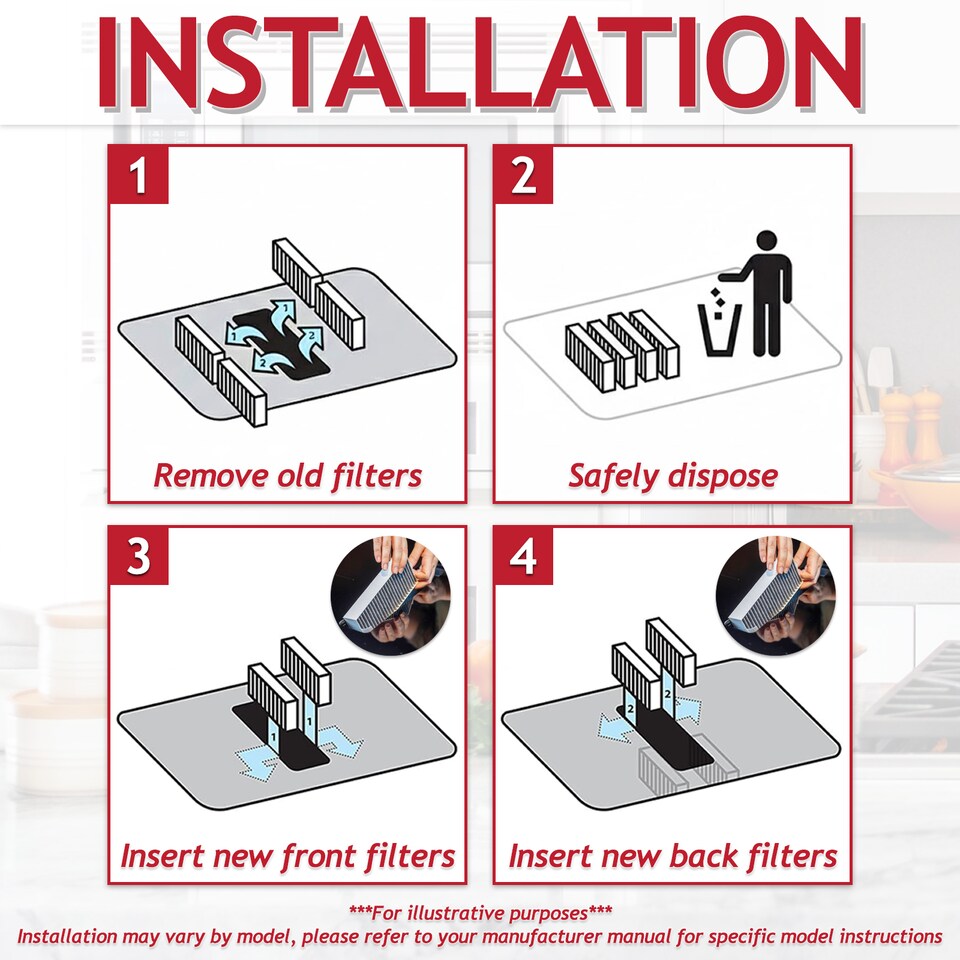 INSTALLATION

1

1 1 2 2

Remove old filters

2

Safely dispose

3

1 1

Insert new front filters

4

2 2

Insert new back filters

***For illustrative purposes***
Installation may vary by model, please refer to your manufacturer manual for specific model instructions