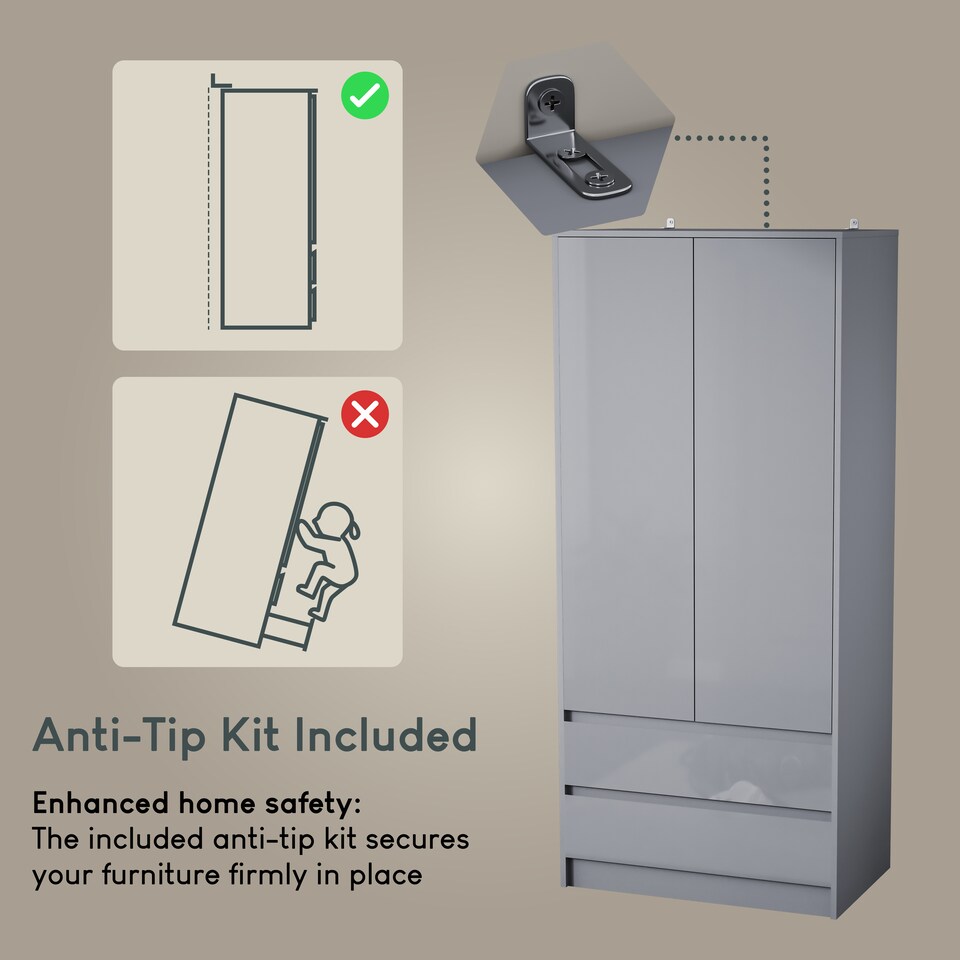 Anti-Tip Kit Included

Enhanced home safety:
The included anti-tip kit secures your furniture firmly in place