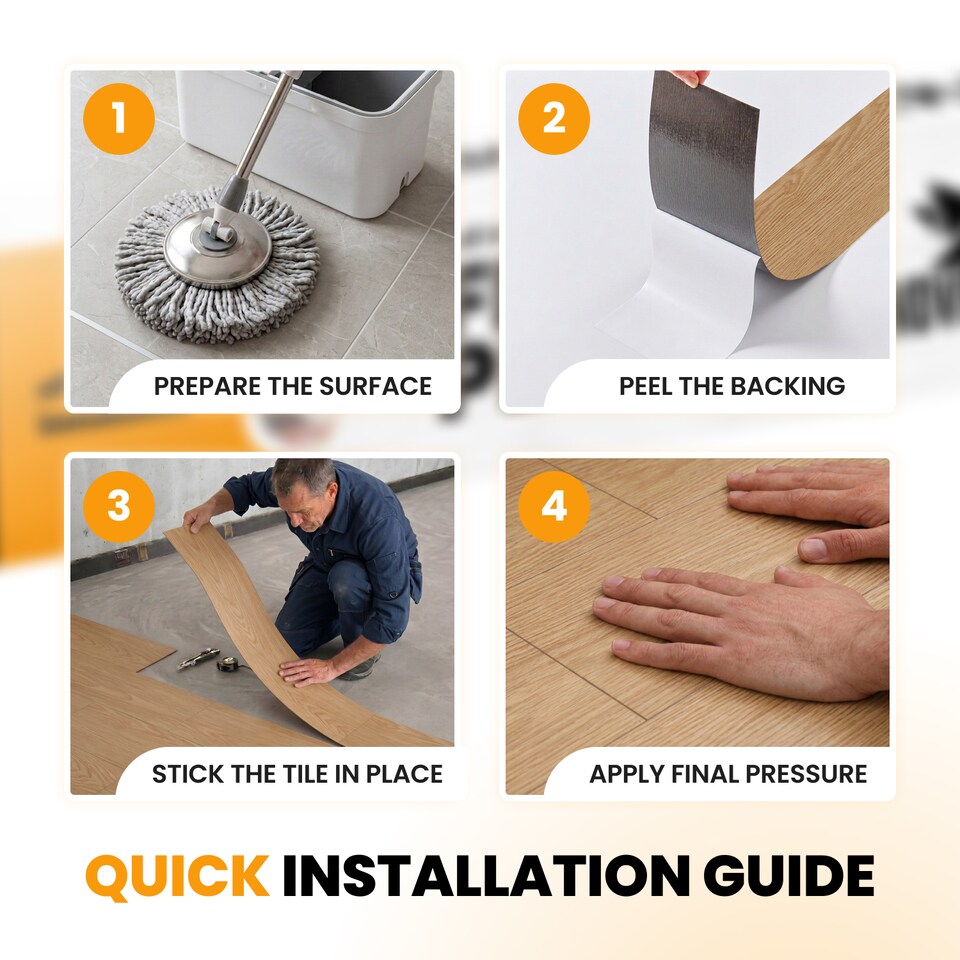 1
PREPARE THE SURFACE

2
PEEL THE BACKING

3
STICK THE TILE IN PLACE

4
APPLY FINAL PRESSURE

QUICK INSTALLATION GUIDE