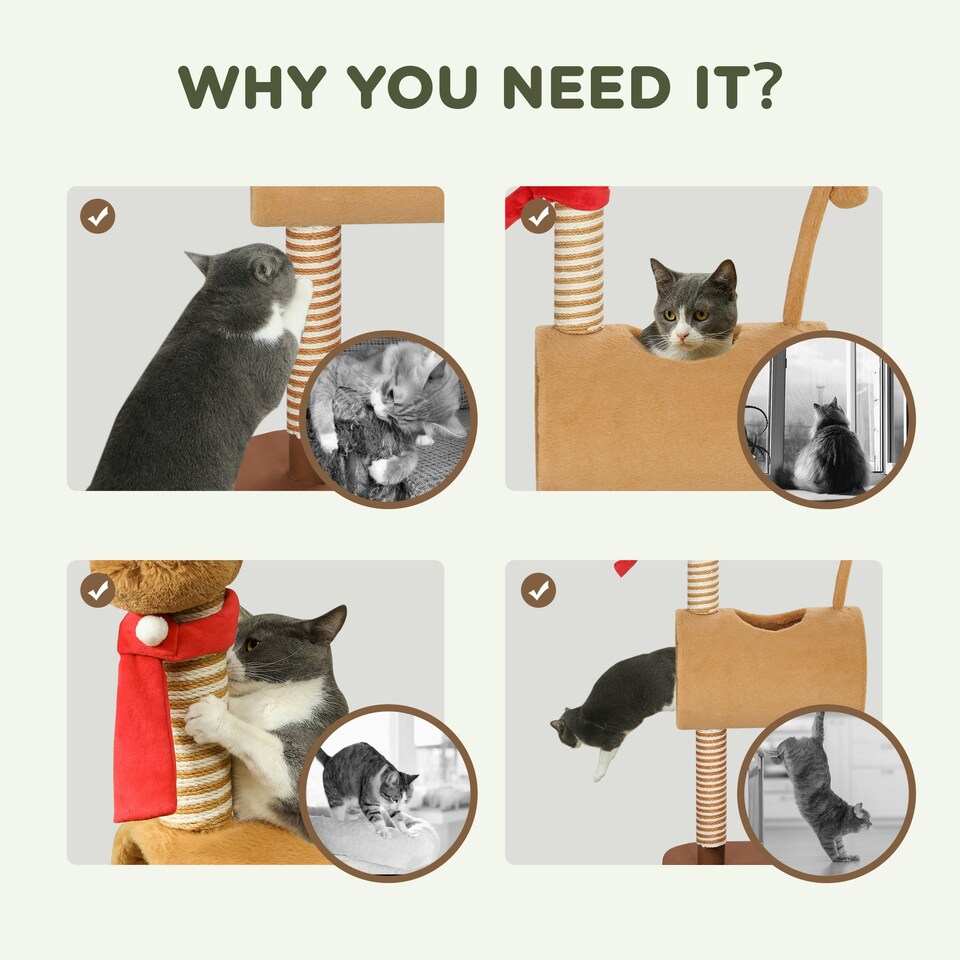 WHY YOU NEED IT?