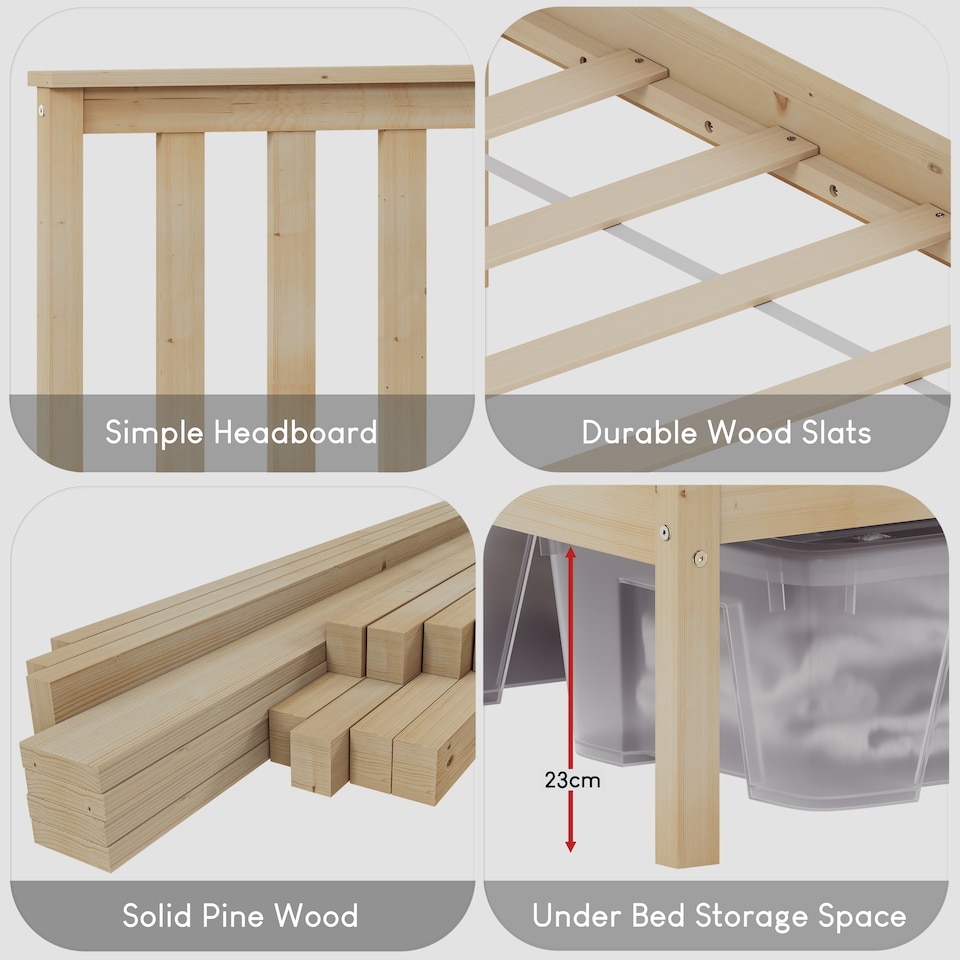 Simple Headboard

Durable Wood Slats

Solid Pine Wood

23cm

Under Bed Storage Space