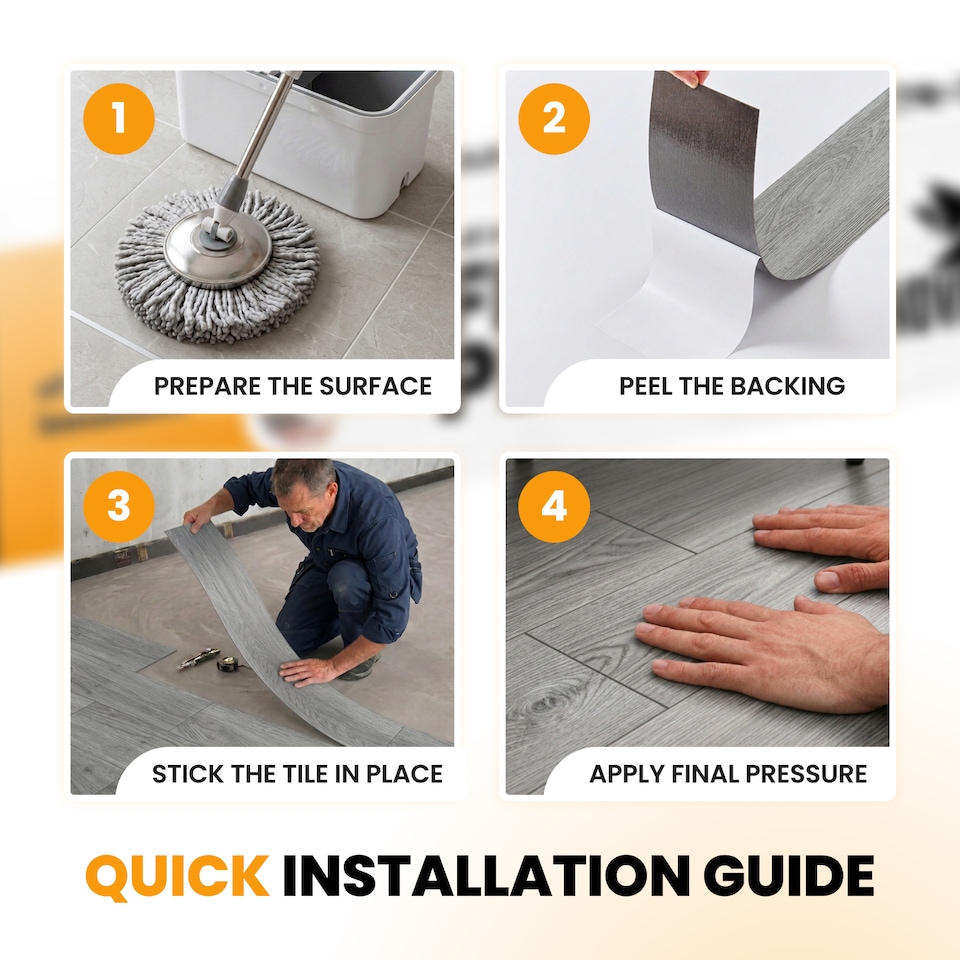 1
PREPARE THE SURFACE

2
PEEL THE BACKING

3
STICK THE TILE IN PLACE

4
APPLY FINAL PRESSURE

QUICK INSTALLATION GUIDE