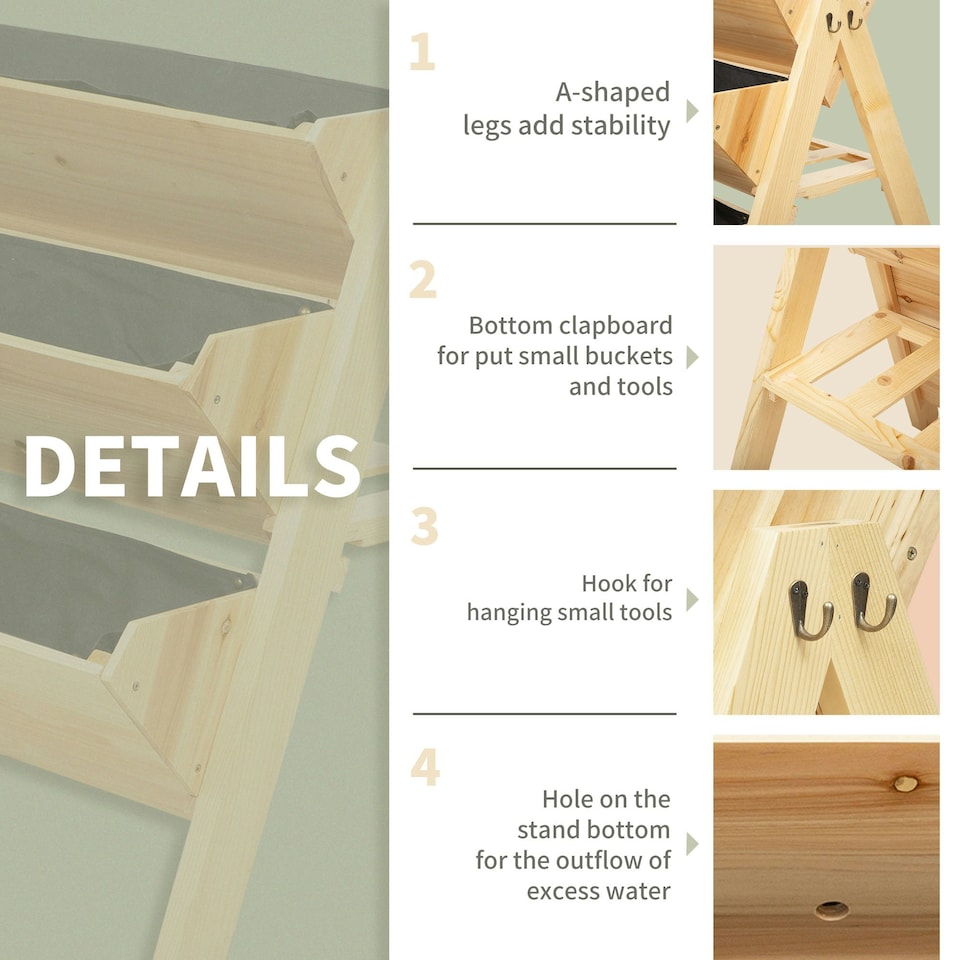 DETAILS

1

A-shaped legs add stability

2

Bottom clapboard for put small buckets and tools

3

Hook for hanging small tools

4

Hole on the stand bottom for the outflow of excess water