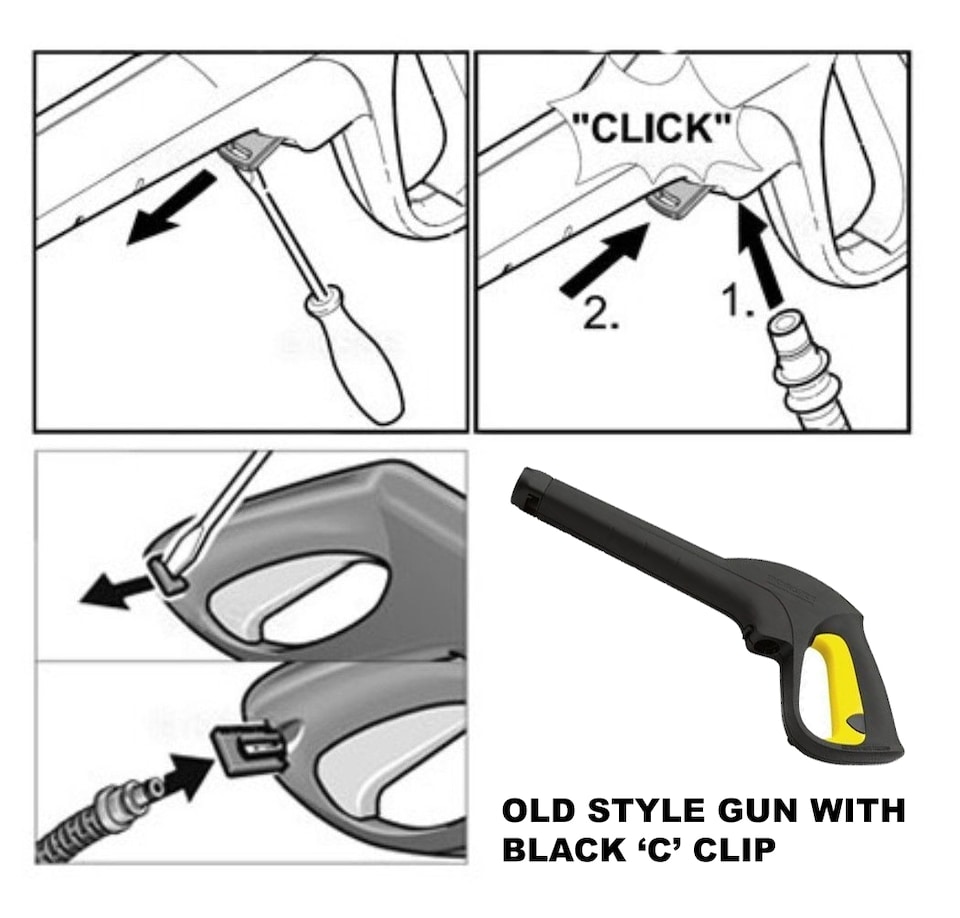 "CLICK"

2.

1.

OLD STYLE GUN WITH BLACK ‘C’ CLIP