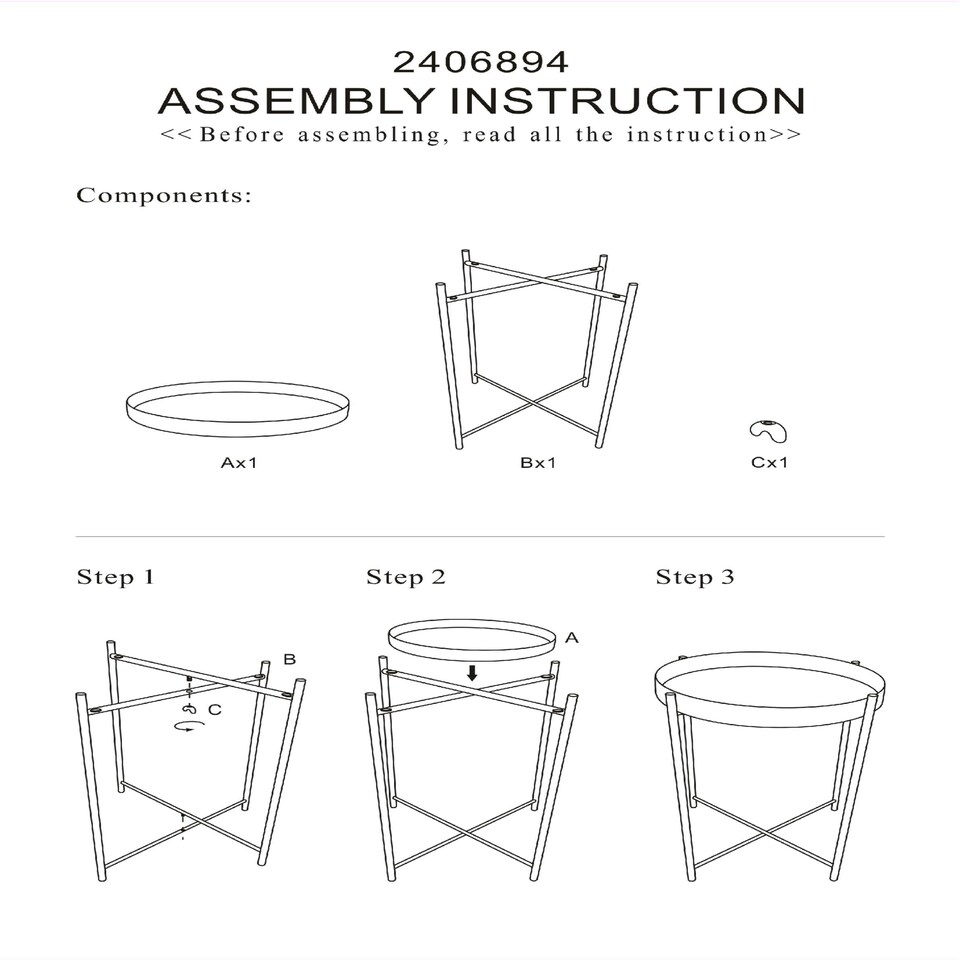 2406894
ASSEMBLY INSTRUCTION
<<Before assembling, read all the instruction>>

Components:

Ax1

Bx1

Cx1

Step 1

B

C

Step 2

A

Step 3