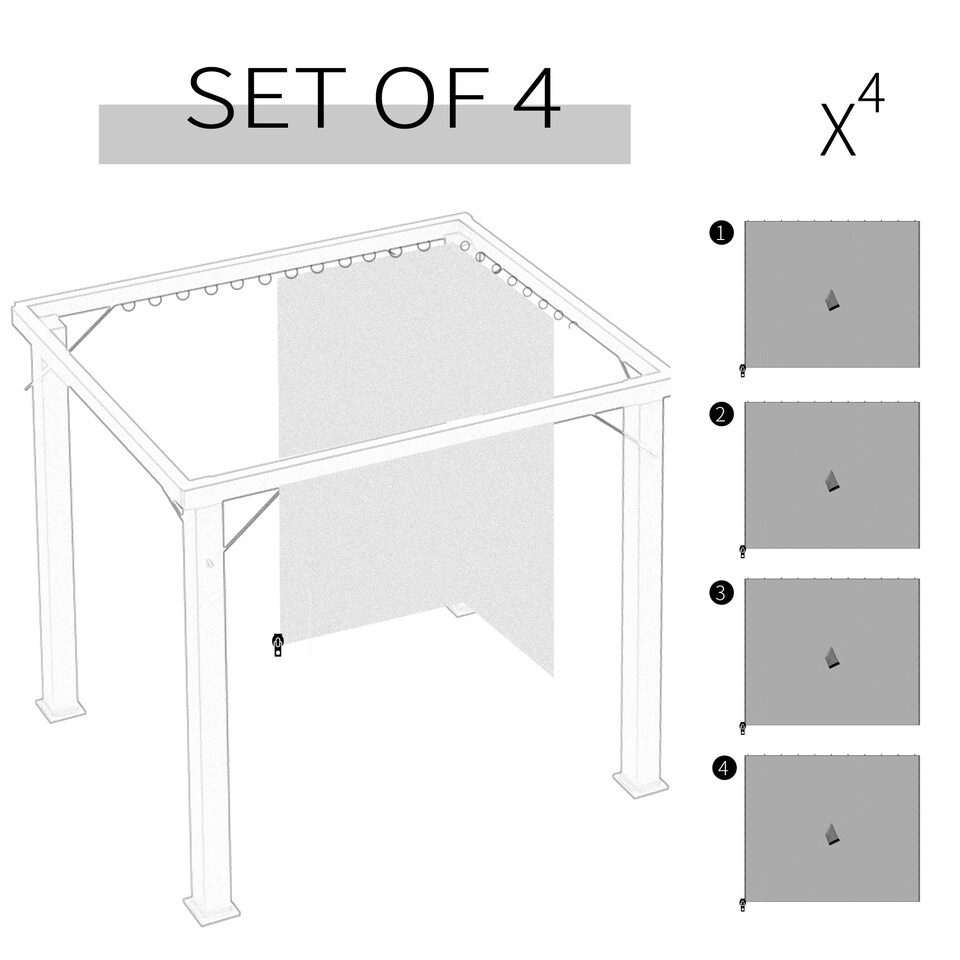 SET OF 4

$X^4$

1

2

3

4