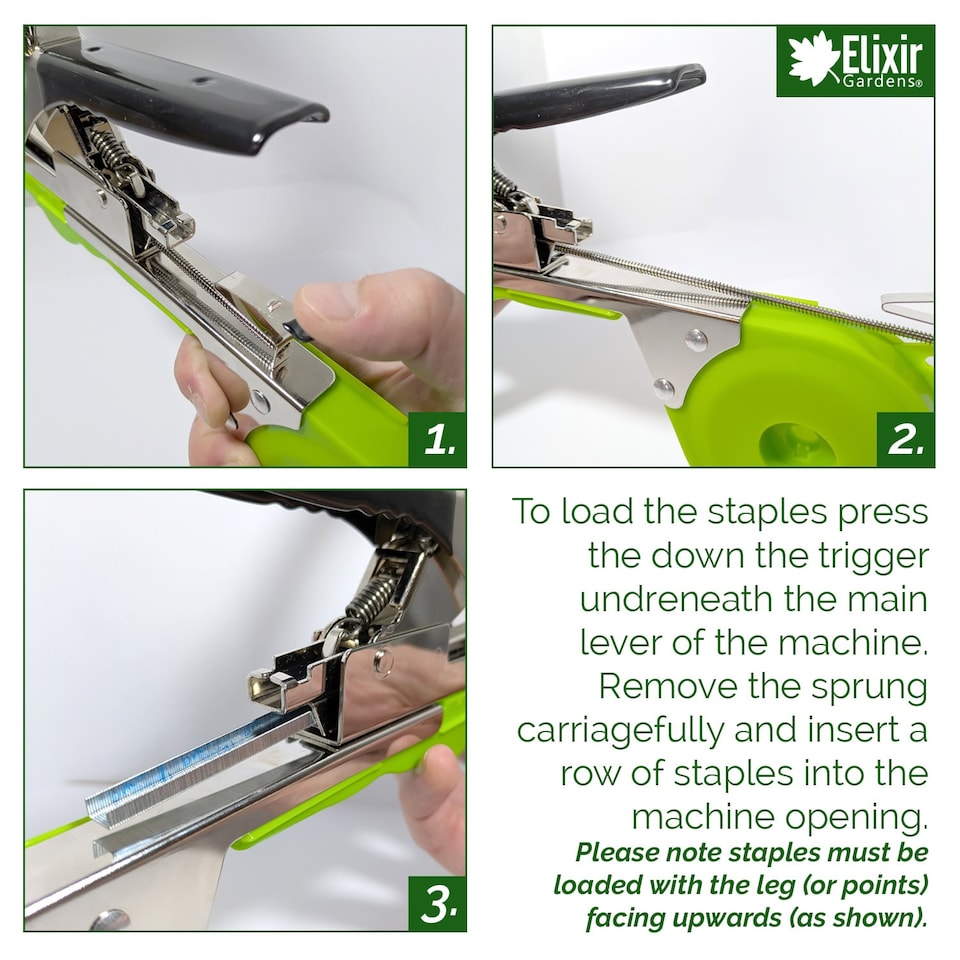 1.

Elixir
Gardens®

2.

3.

To load the staples press the down the trigger undreneath the main lever of the machine. Remove the sprung carriagefully and insert a row of staples into the machine opening.

Please note staples must be loaded with the leg (or points) facing upwards (as shown).