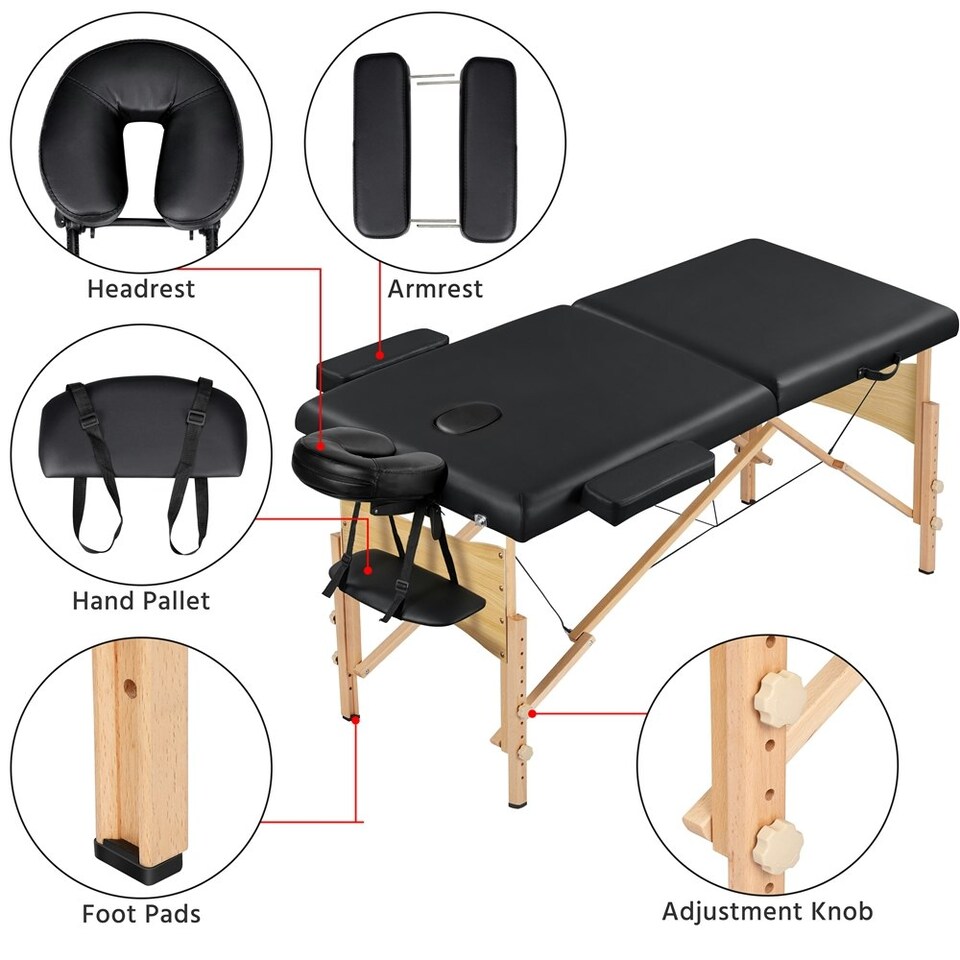 Headrest

Armrest

Hand Pallet

Foot Pads

Adjustment Knob