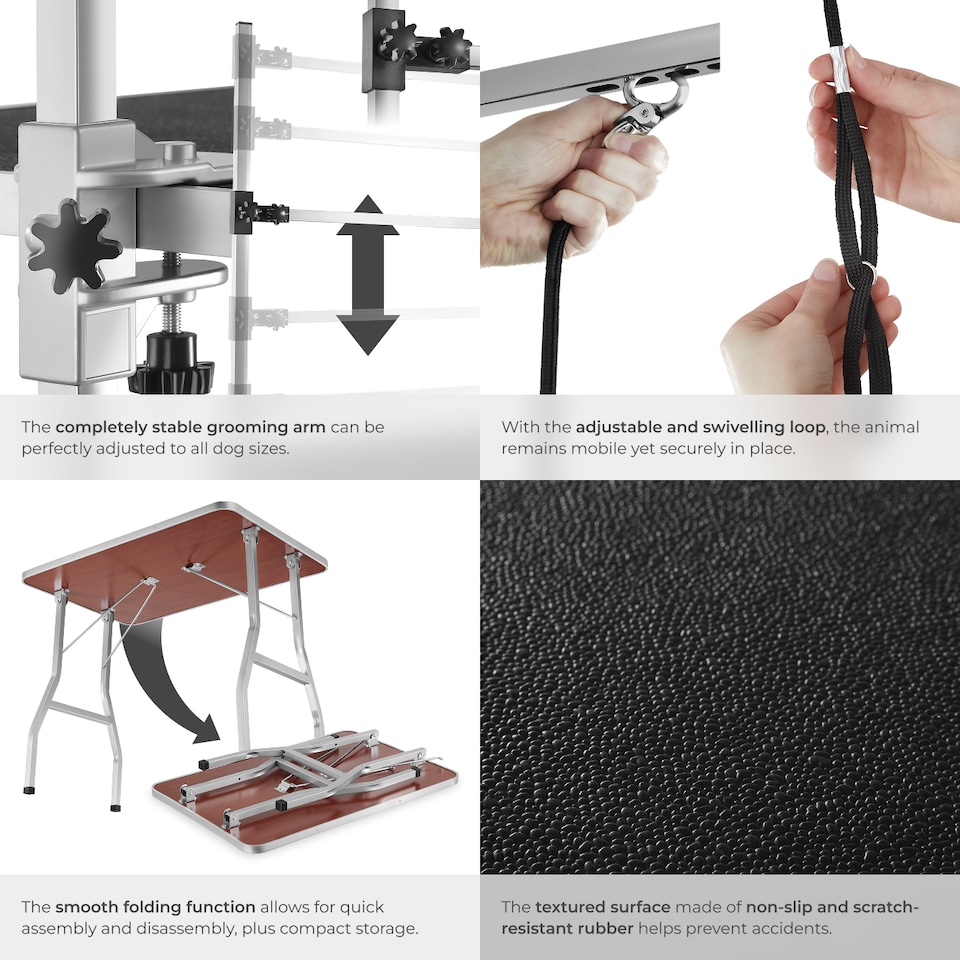 The completely stable grooming arm can be perfectly adjusted to all dog sizes.

With the adjustable and swivelling loop, the animal remains mobile yet securely in place.

The smooth folding function allows for quick assembly and disassembly, plus compact storage.

The textured surface made of non-slip and scratch-resistant rubber helps prevent accidents.