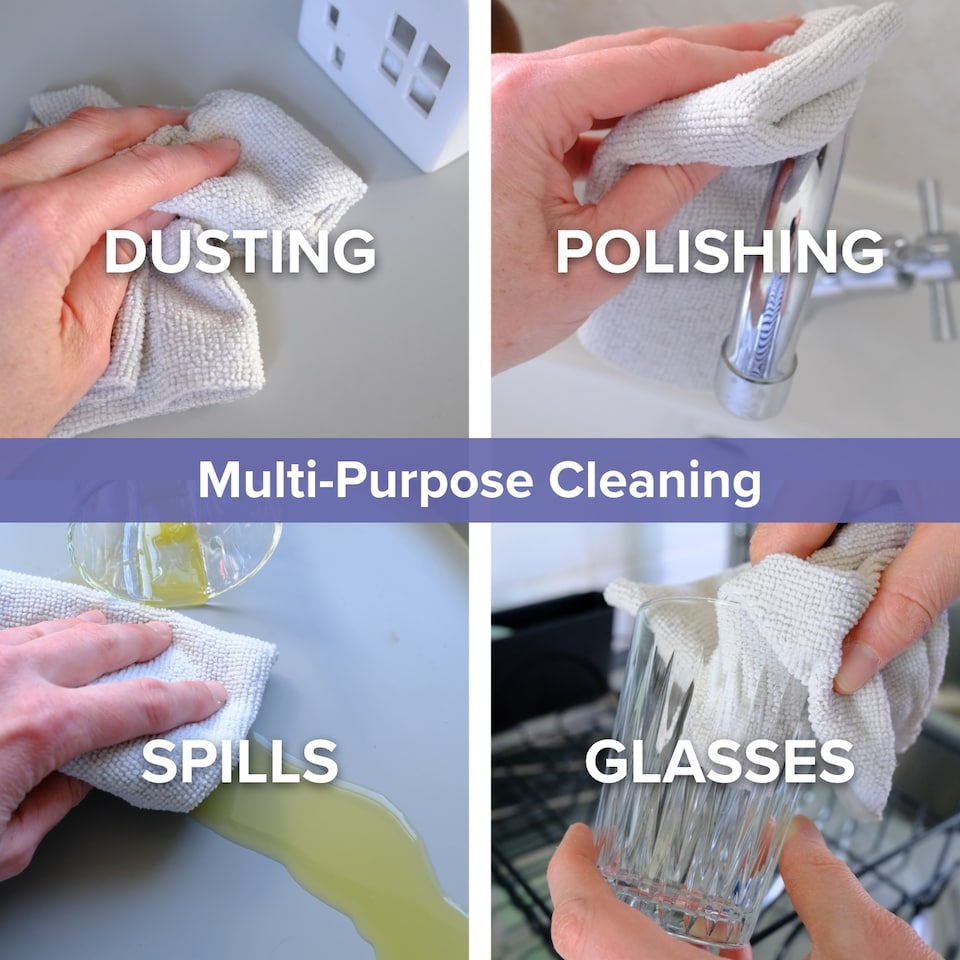 DUSTING

POLISHING

Multi-Purpose Cleaning

SPILLS

GLASSES