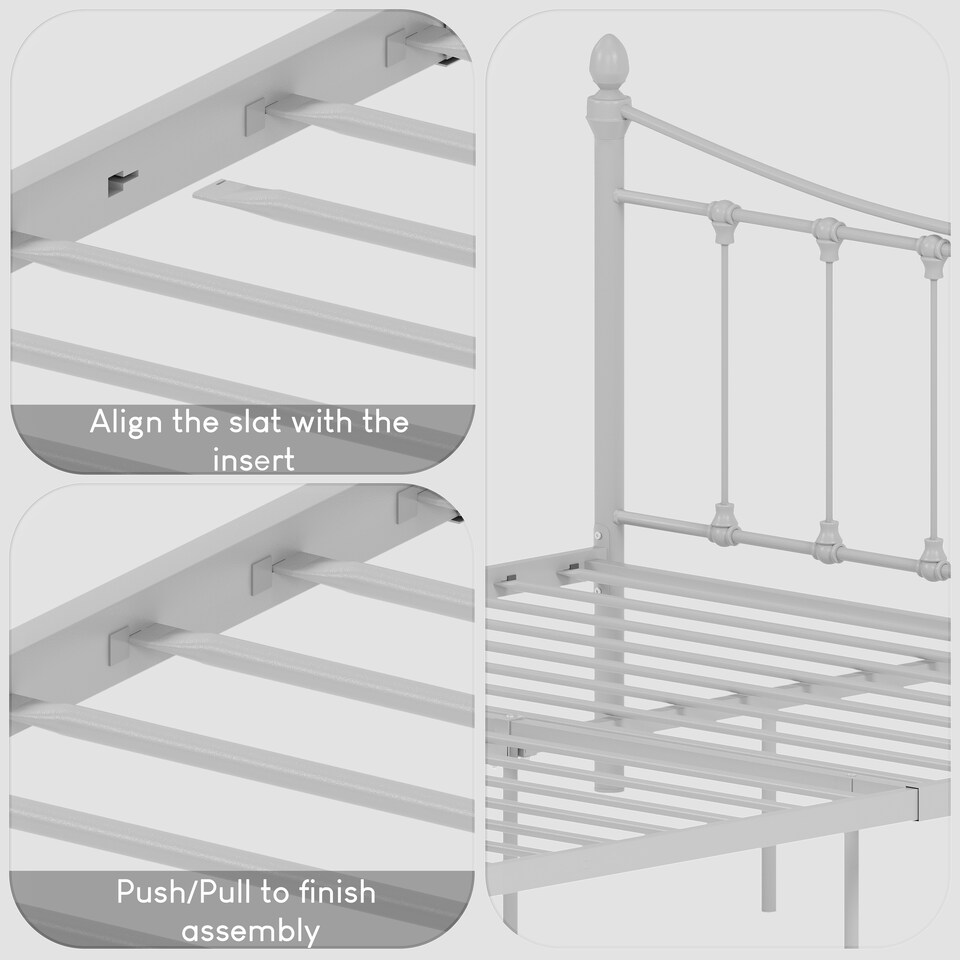 Align the slat with the insert

Push/Pull to finish assembly