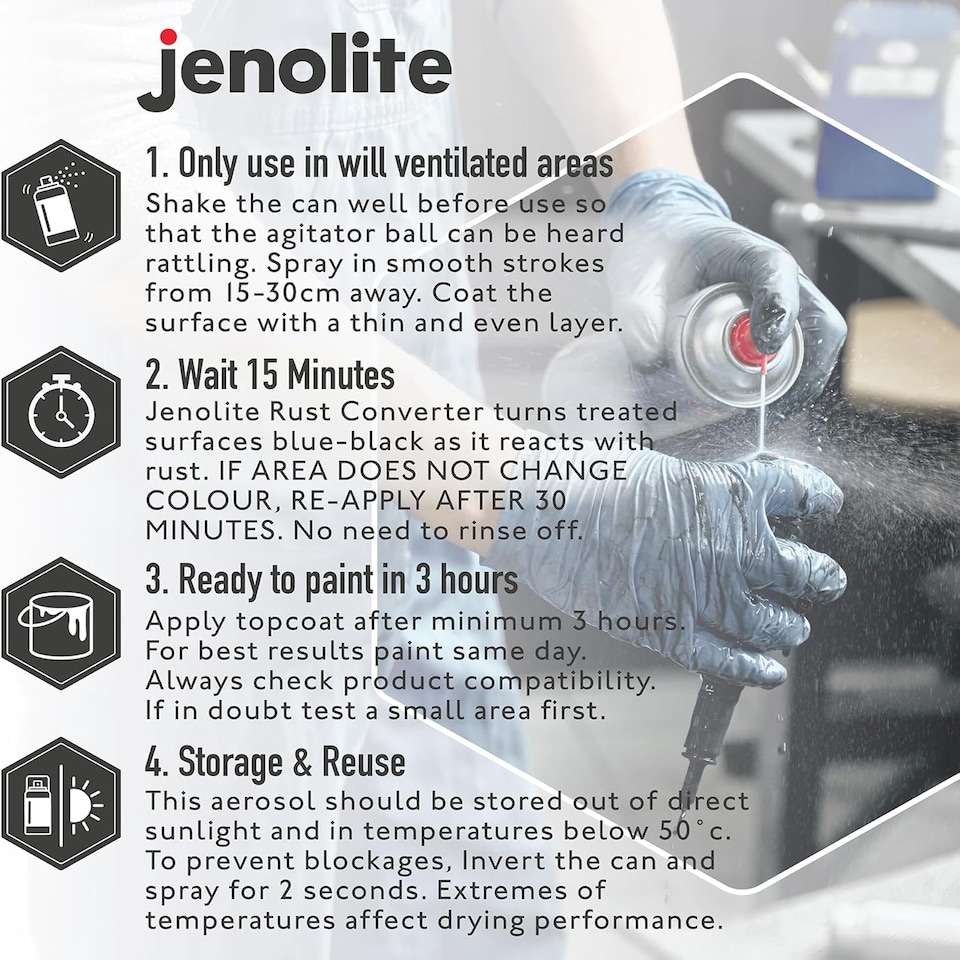 jenolite

1. Only use in will ventilated areas
Shake the can well before use so that the agitator ball can be heard rattling. Spray in smooth strokes from 15-30cm away. Coat the surface with a thin and even layer.

2. Wait 15 Minutes
Jenolite Rust Converter turns treated surfaces blue-black as it reacts with rust. IF AREA DOES NOT CHANGE COLOUR, RE-APPLY AFTER 30 MINUTES. No need to rinse off.

3. Ready to paint in 3 hours
Apply topcoat after minimum 3 hours. For best results paint same day. Always check product compatibility. If in doubt test a small area first.

4. Storage & Reuse
This aerosol should be stored out of direct sunlight and in temperatures below 50°c. To prevent blockages, Invert the can and spray for 2 seconds. Extremes of temperatures affect drying performance.