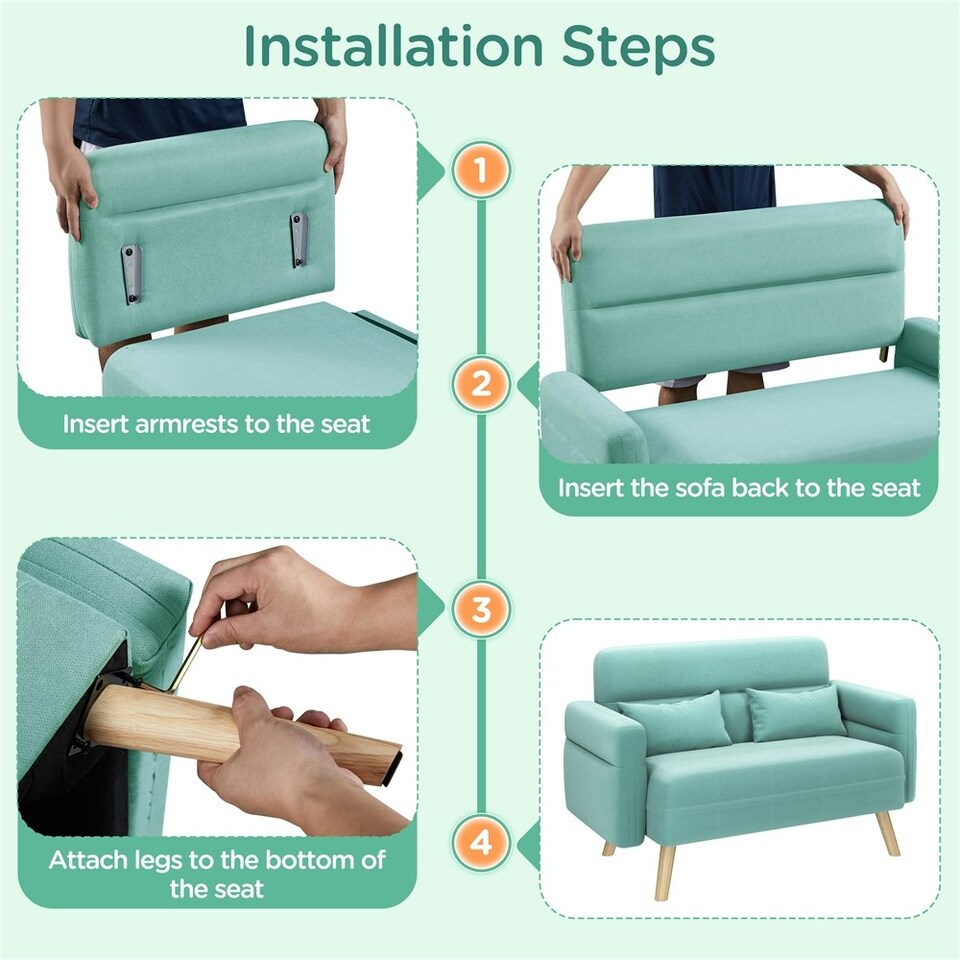 Installation Steps

1

Insert armrests to the seat

2

Insert the sofa back to the seat

3

Attach legs to the bottom of the seat

4