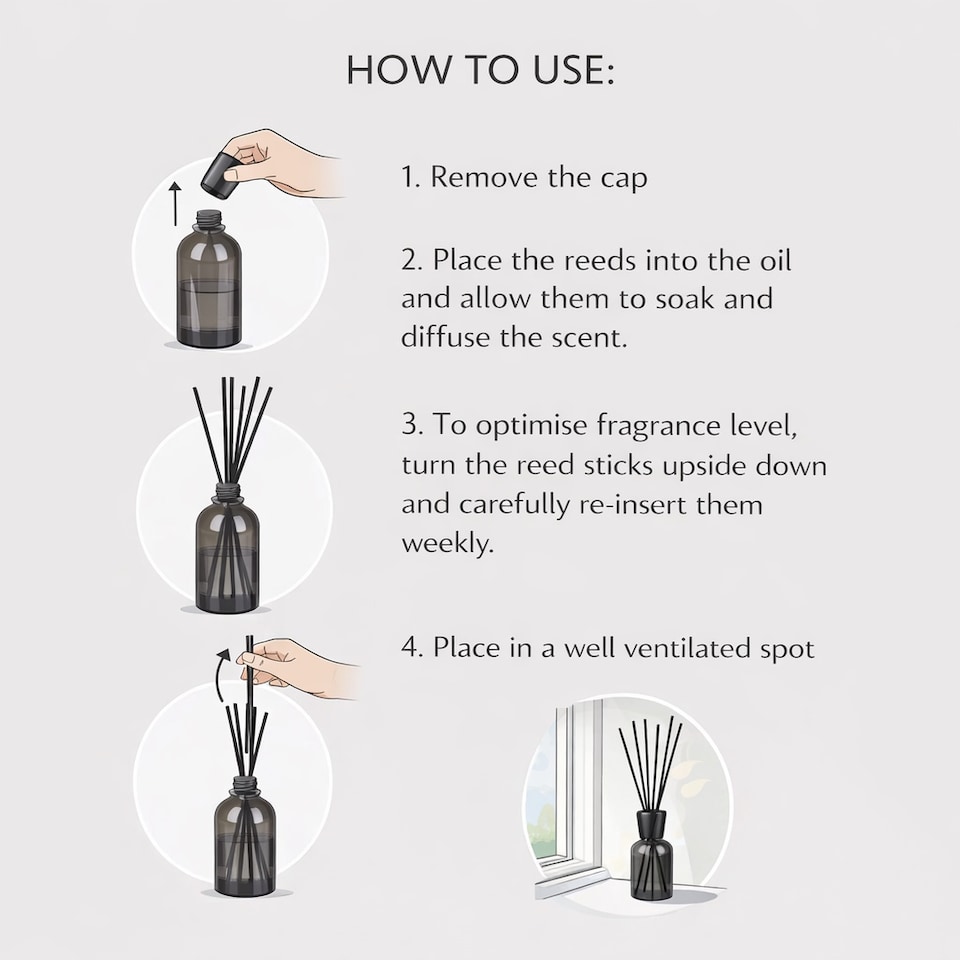 HOW TO USE:

1. Remove the cap

2. Place the reeds into the oil and allow them to soak and diffuse the scent.

3. To optimise fragrance level, turn the reed sticks upside down and carefully re-insert them weekly.

4. Place in a well ventilated spot