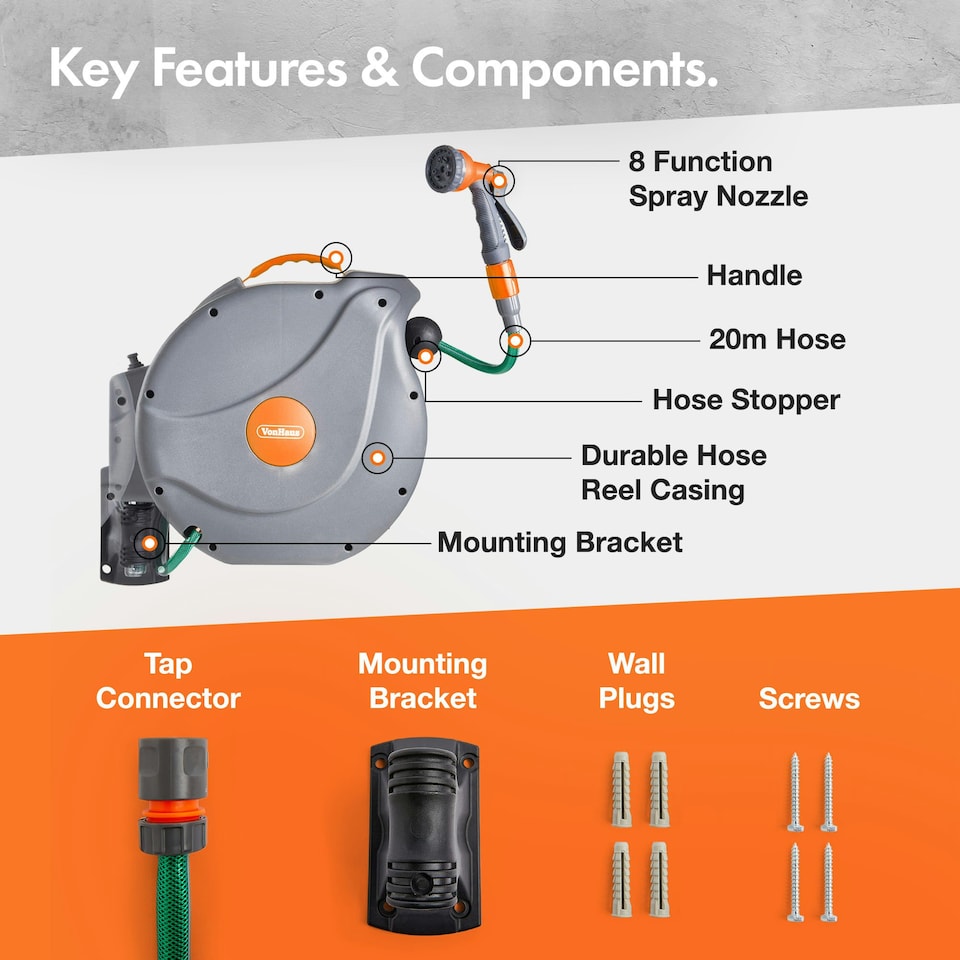 Key Features & Components.

8 Function
Spray Nozzle

Handle

20m Hose

Hose Stopper

VonHaus

Durable Hose
Reel Casing

Mounting Bracket

Tap
Connector

Mounting
Bracket

Wall
Plugs

Screws