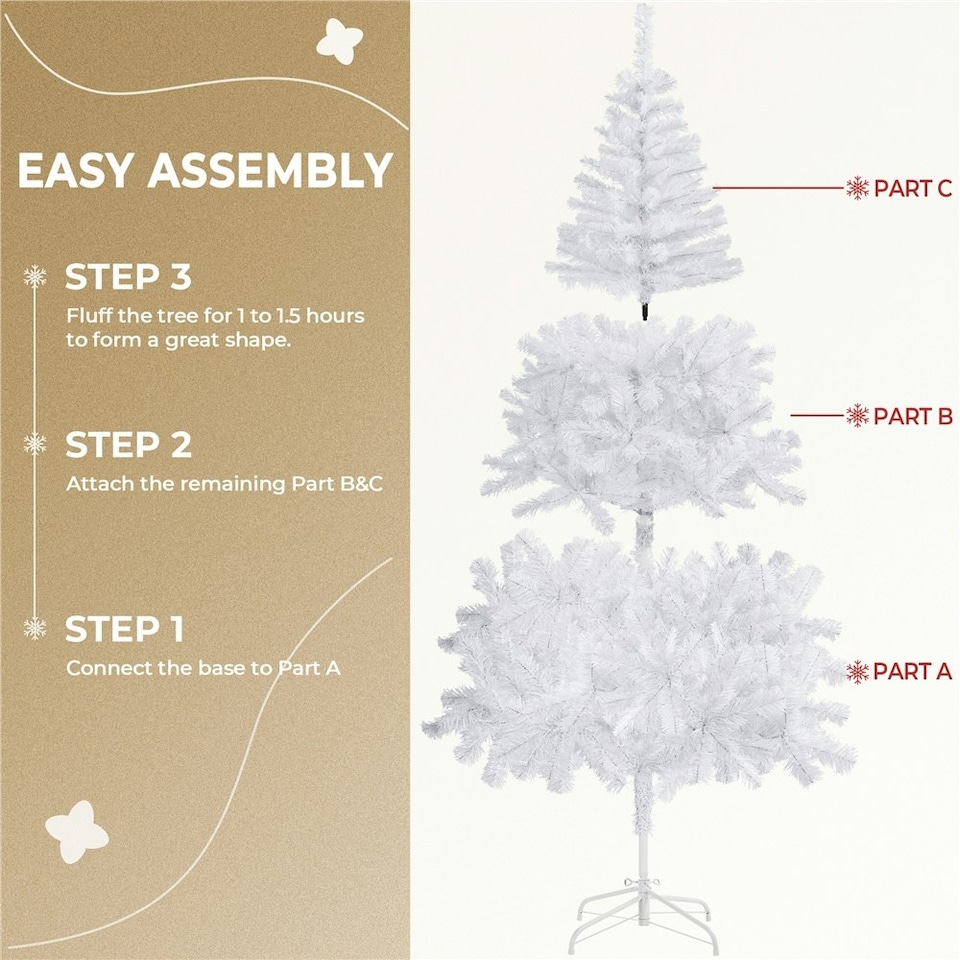 EASY ASSEMBLY

STEP 3
Fluff the tree for 1 to 1.5 hours to form a great shape.

STEP 2
Attach the remaining Part B&C

STEP 1
Connect the base to Part A

PART C

PART B

PART A