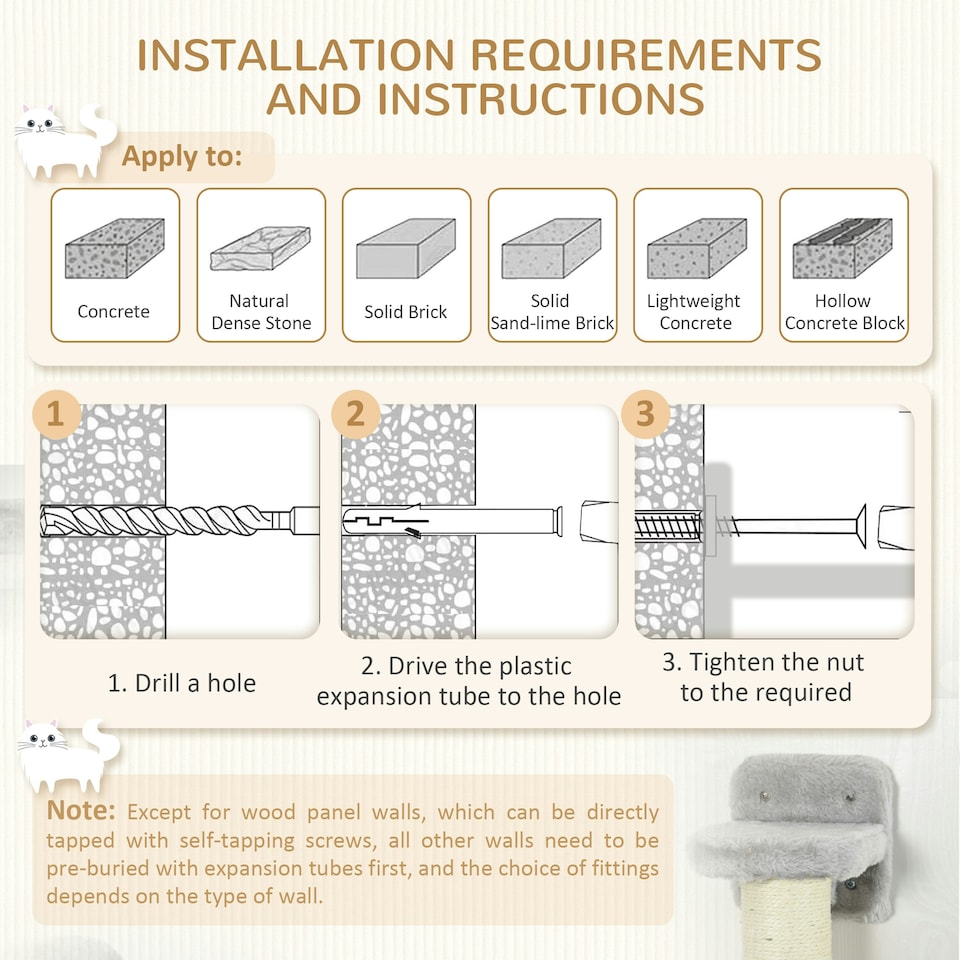 INSTALLATION REQUIREMENTS AND INSTRUCTIONS

Apply to:

Concrete

Natural Dense Stone

Solid Brick

Solid Sand-lime Brick

Lightweight Concrete

Hollow Concrete Block

1

2

3

1. Drill a hole

2. Drive the plastic expansion tube to the hole

3. Tighten the nut to the required

Note: Except for wood panel walls, which can be directly tapped with self-tapping screws, all other walls need to be pre-buried with expansion tubes first, and the choice of fittings depends on the type of wall.