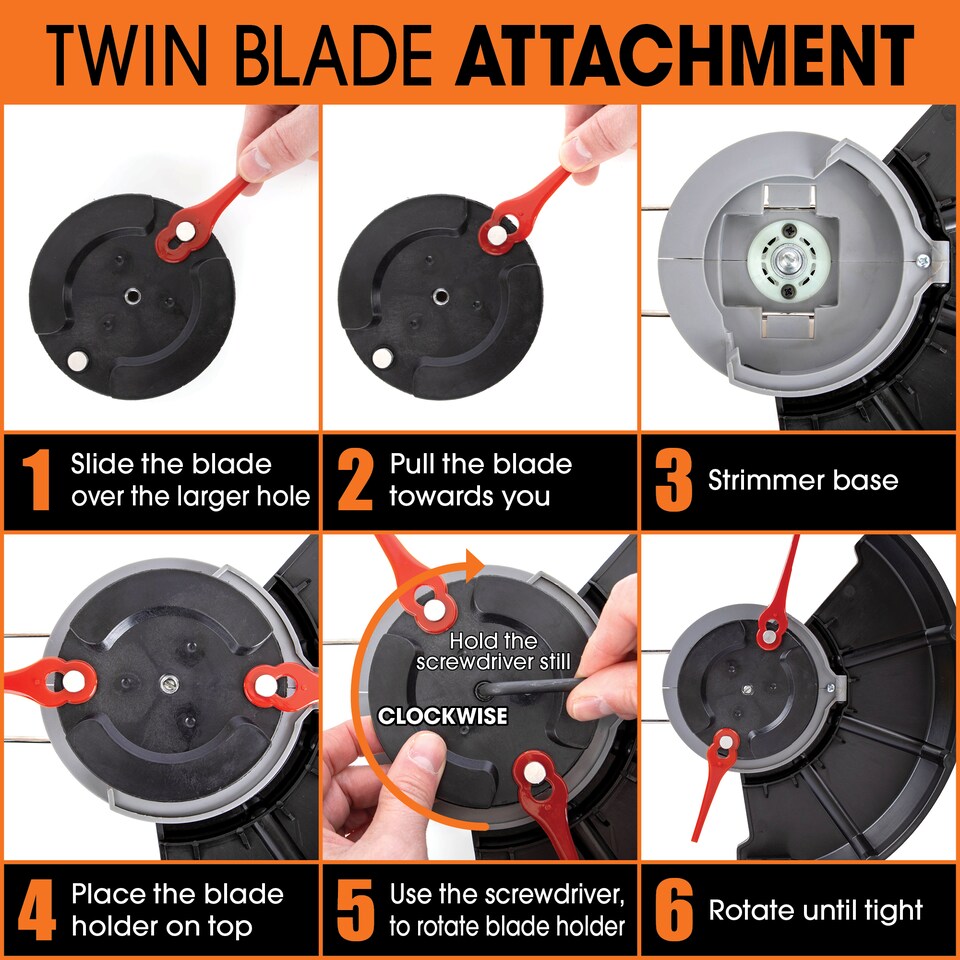 TWIN BLADE ATTACHMENT

1 Slide the blade over the larger hole

2 Pull the blade towards you

3 Strimmer base

Hold the screwdriver still

CLOCKWISE

4 Place the blade holder on top

5 Use the screwdriver, to rotate blade holder

6 Rotate until tight