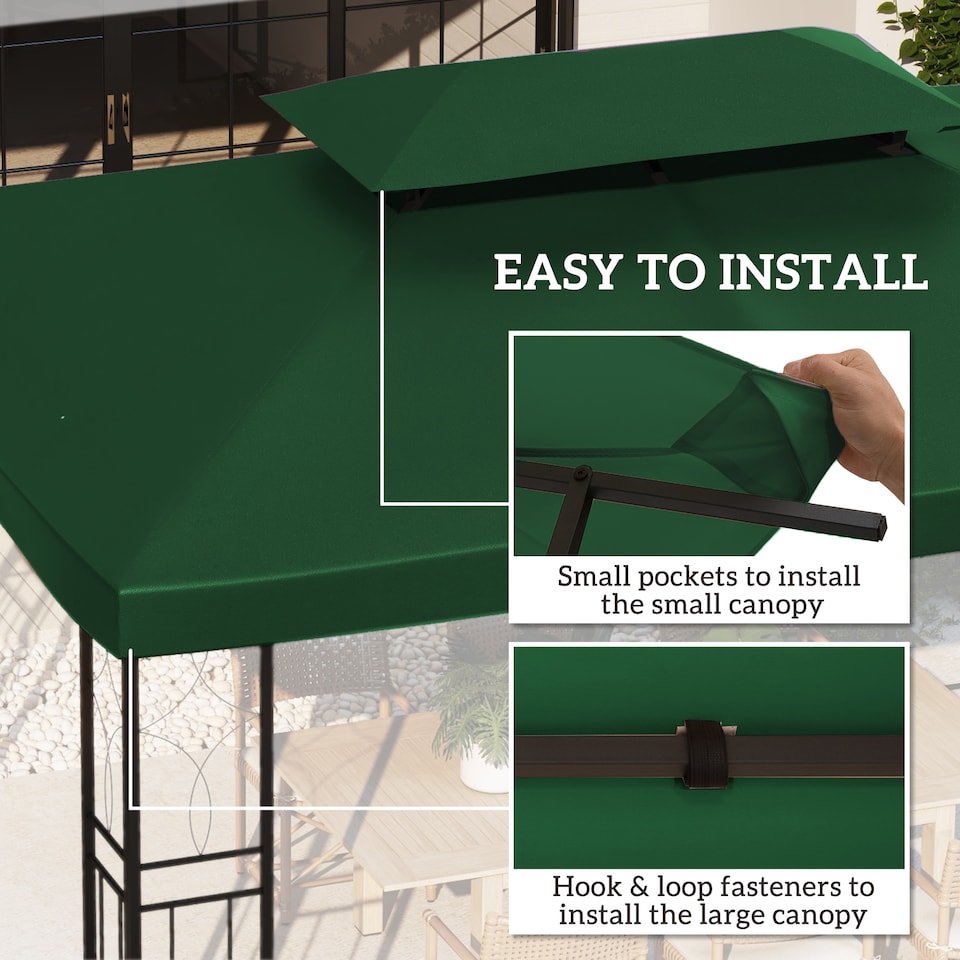 EASY TO INSTALL

Small pockets to install the small canopy

Hook & loop fasteners to install the large canopy