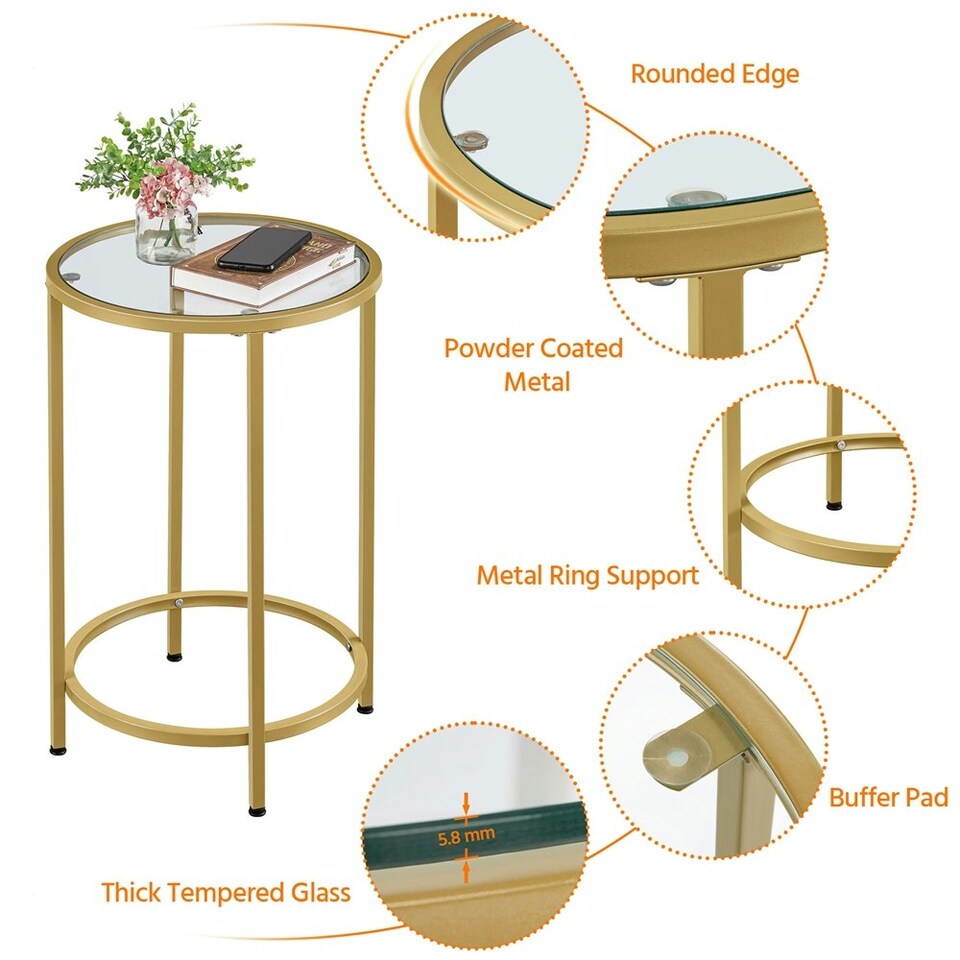 Rounded Edge

Powder Coated Metal

Metal Ring Support

Buffer Pad

5.8 mm

Thick Tempered Glass