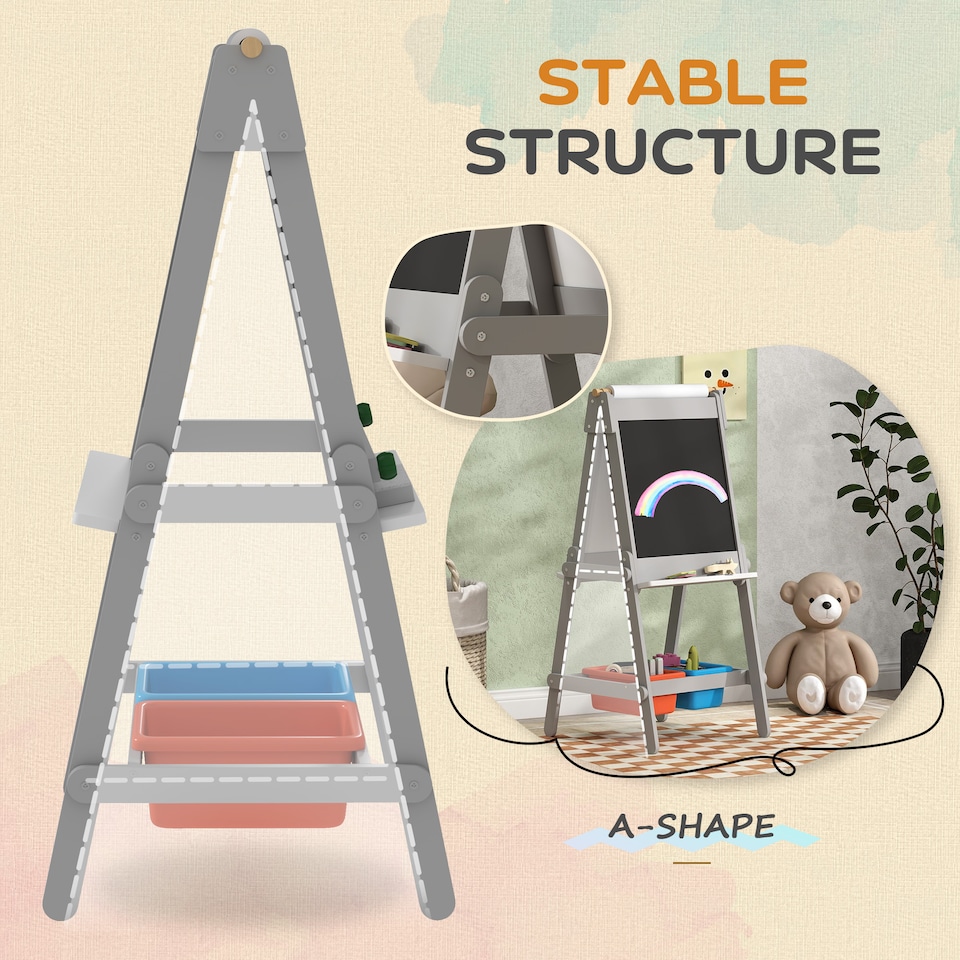 STABLE
STRUCTURE

A-SHAPE