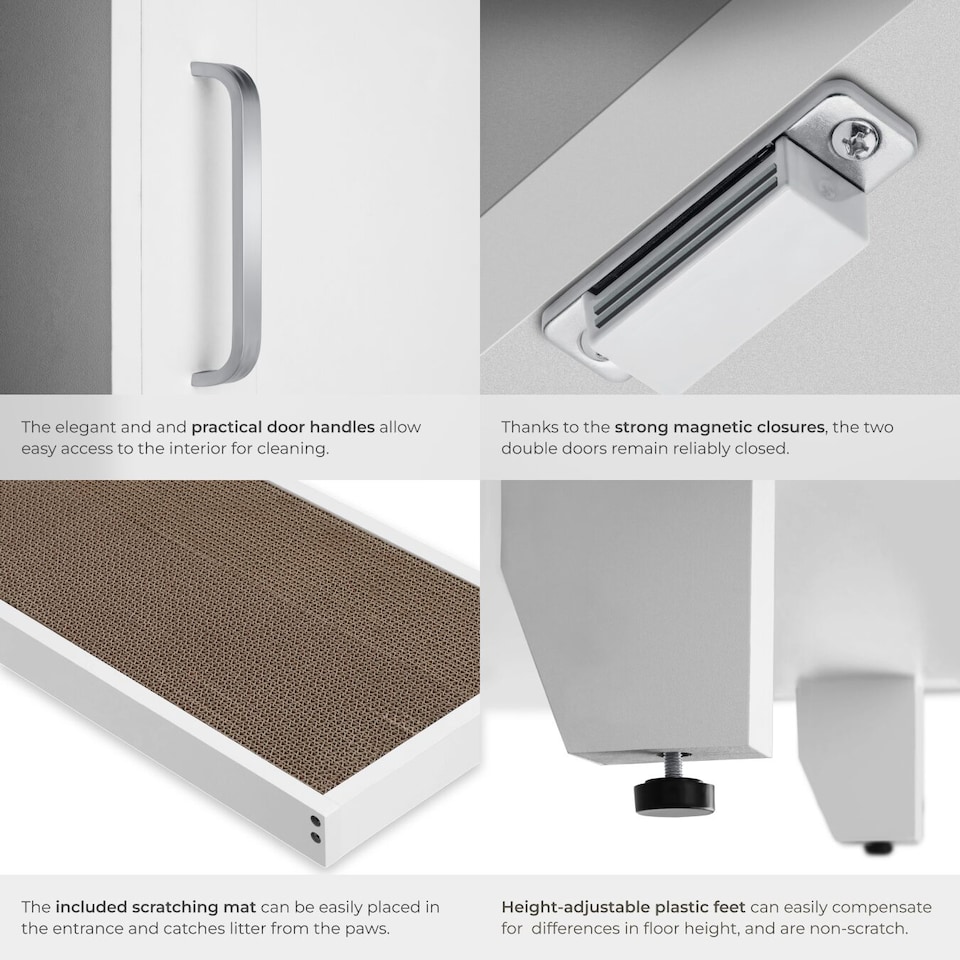 The elegant and and practical door handles allow easy access to the interior for cleaning.

Thanks to the strong magnetic closures, the two double doors remain reliably closed.

The included scratching mat can be easily placed in the entrance and catches litter from the paws.

Height-adjustable plastic feet can easily compensate for differences in floor height, and are non-scratch.