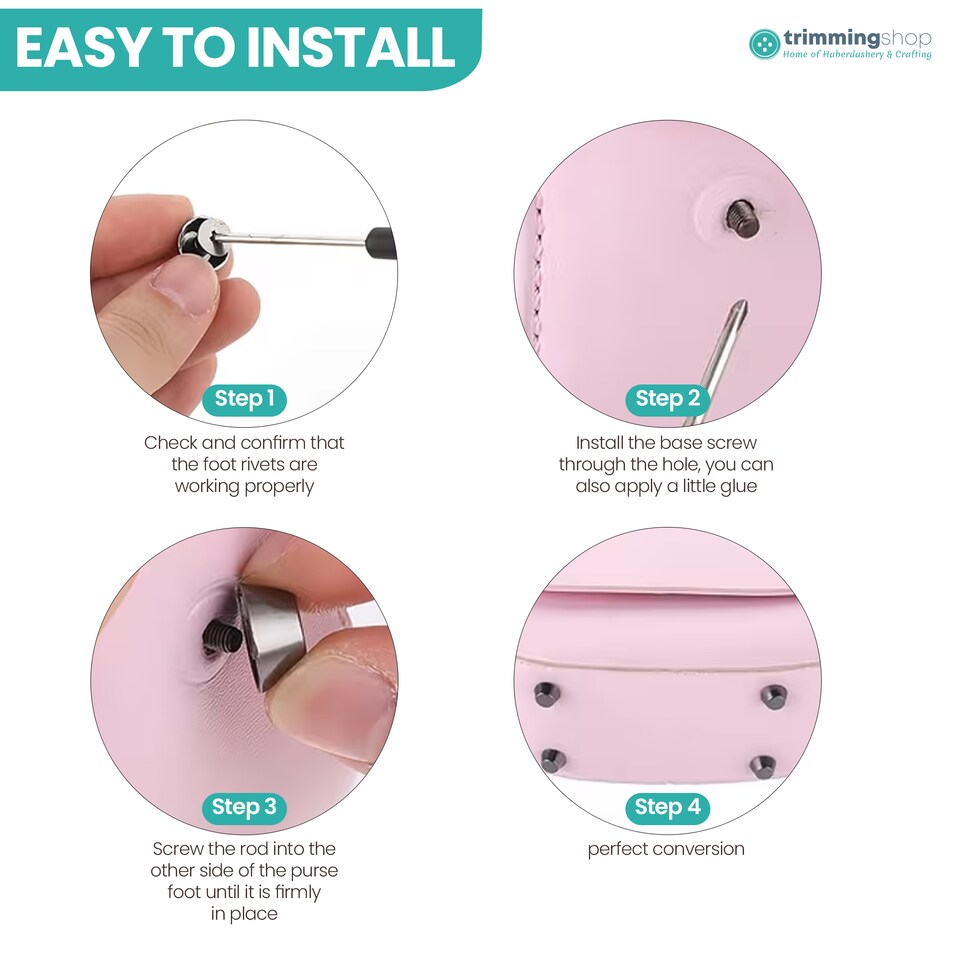 EASY TO INSTALL

trimmingshop
Home of Haberdashery & Crafting

Step 1
Check and confirm that the foot rivets are working properly

Step 2
Install the base screw through the hole, you can also apply a little glue

Step 3
Screw the rod into the other side of the purse foot until it is firmly in place

Step 4
perfect conversion