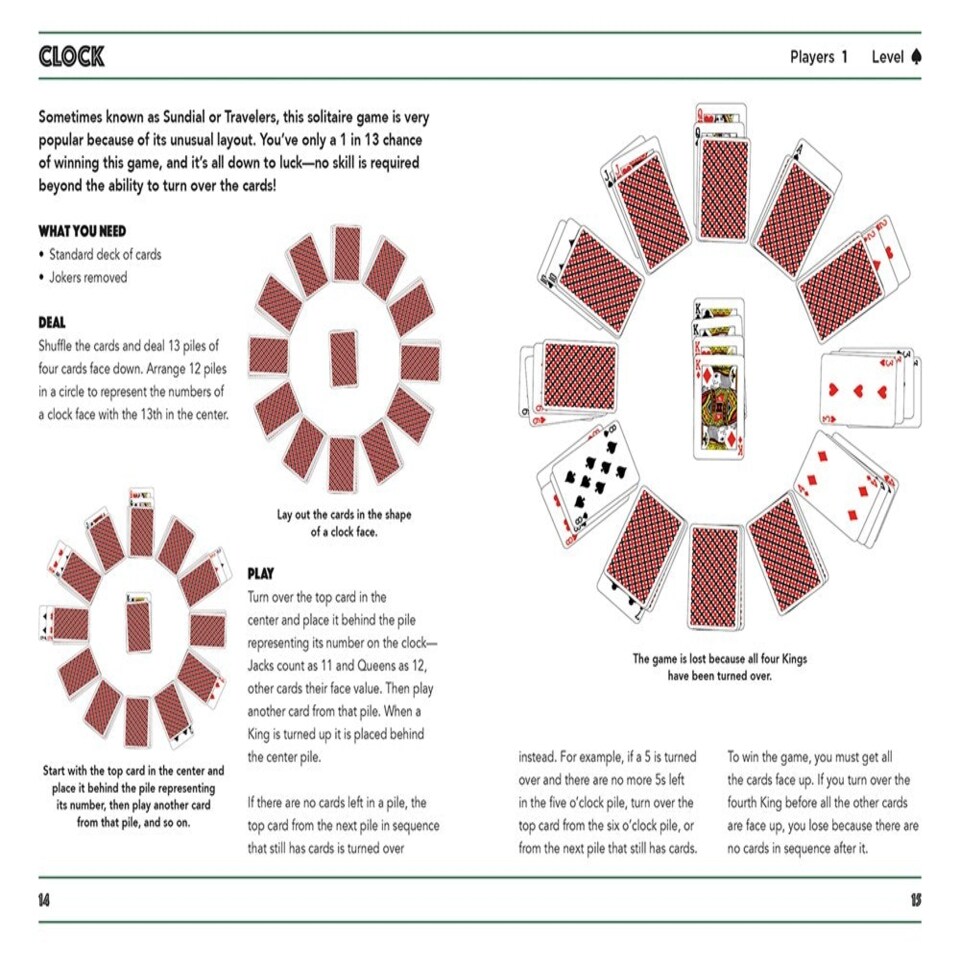 CLOCK

Players 1 Level ♠

Sometimes known as Sundial or Travelers, this solitaire game is very popular because of its unusual layout. You've only a 1 in 13 chance of winning this game, and it's all down to luck—no skill is required beyond the ability to turn over the cards!

WHAT YOU NEED
• Standard deck of cards
• Jokers removed

DEAL
Shuffle the cards and deal 13 piles of four cards face down. Arrange 12 piles in a circle to represent the numbers of a clock face with the 13th in the center.

Lay out the cards in the shape of a clock face.

Start with the top card in the center and place it behind the pile representing its number, then play another card from that pile, and so on.

PLAY
Turn over the top card in the center and place it behind the pile representing its number on the clock—Jacks count as 11 and Queens as 12, other cards their face value. Then play another card from that pile. When a King is turned up it is placed behind the center pile.

If there are no cards left in a pile, the top card from the next pile in sequence that still has cards is turned over

The game is lost because all four Kings have been turned over.

instead. For example, if a 5 is turned over and there are no more 5s left in the five o'clock pile, turn over the top card from the six o'clock pile, or from the next pile that still has cards.

To win the game, you must get all the cards face up. If you turn over the fourth King before all the other cards are face up, you lose because there are no cards in sequence after it.

14

15