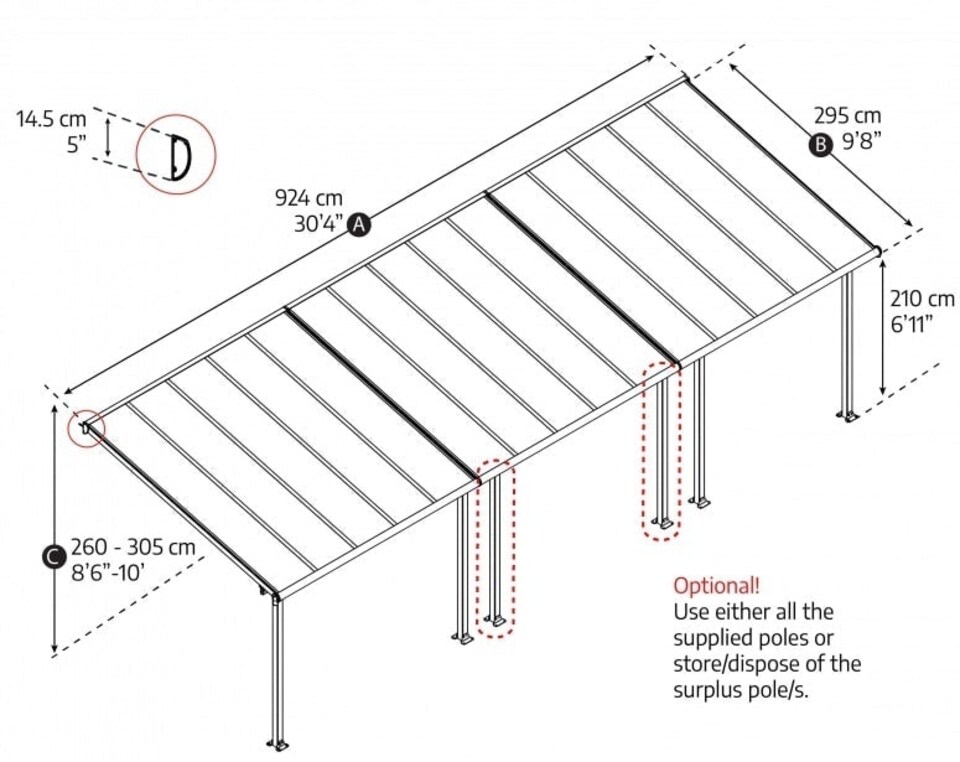 14.5 cm
5"

924 cm
30'4" A

295 cm
B 9'8"

210 cm
6'11"

C 260 - 305 cm
8'6"-10'

Optional!
Use either all the supplied poles or store/dispose of the surplus pole/s.