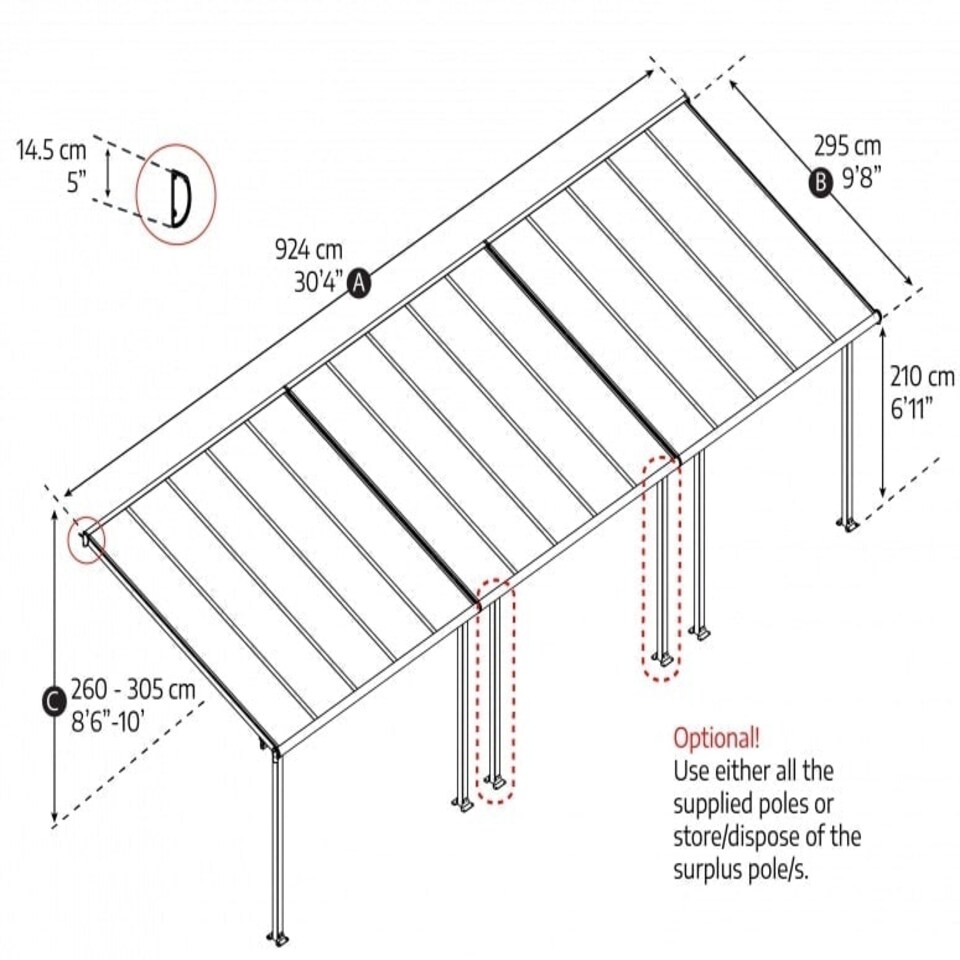 14.5 cm
5"

924 cm
30'4" A

295 cm
B 9'8"

210 cm
6'11"

C 260 - 305 cm
8'6"-10'

Optional!
Use either all the supplied poles or store/dispose of the surplus pole/s.