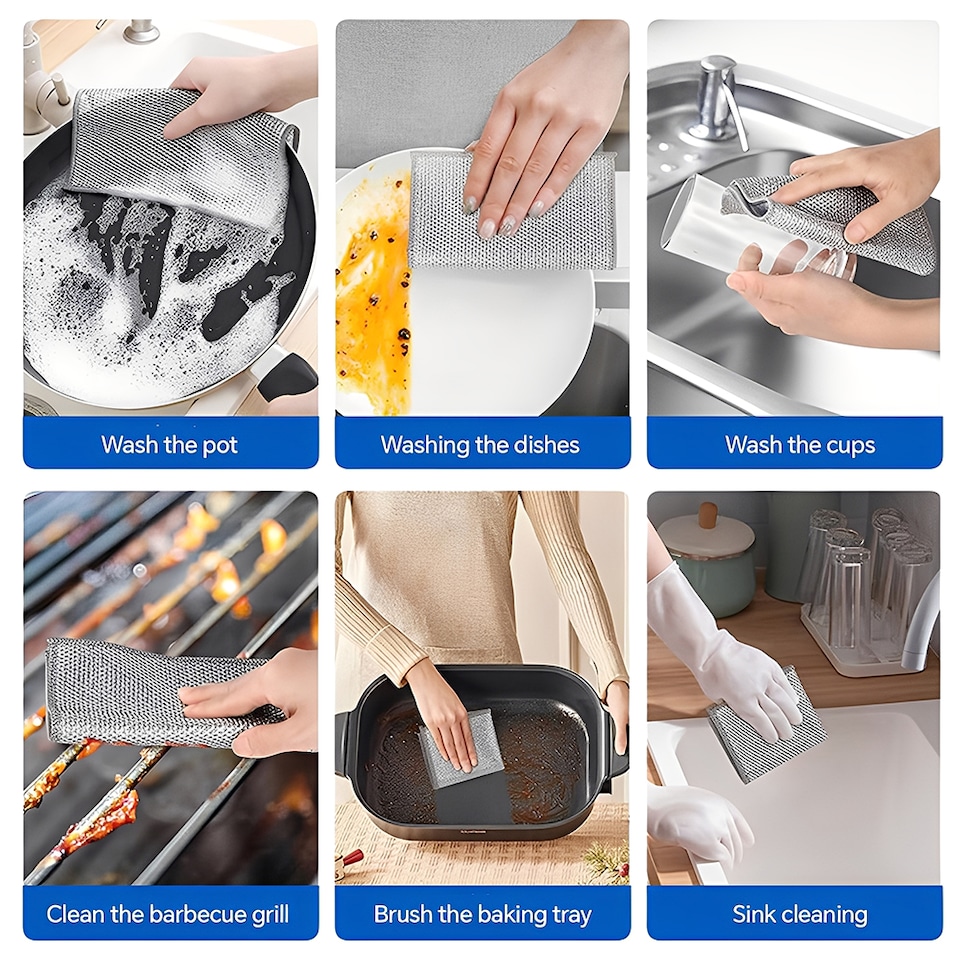 Wash the pot

Washing the dishes

Wash the cups

Clean the barbecue grill

Brush the baking tray

Sink cleaning