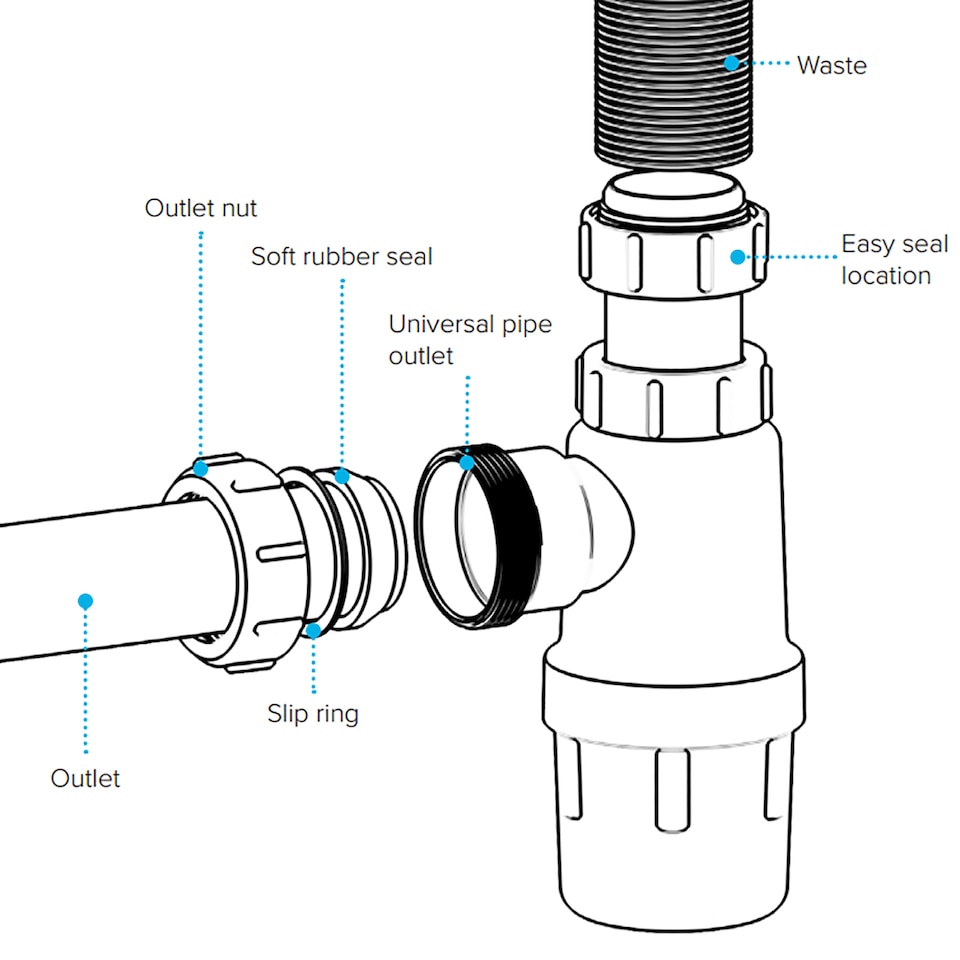 Waste

Outlet nut

Soft rubber seal

Easy seal location

Universal pipe outlet

Slip ring

Outlet