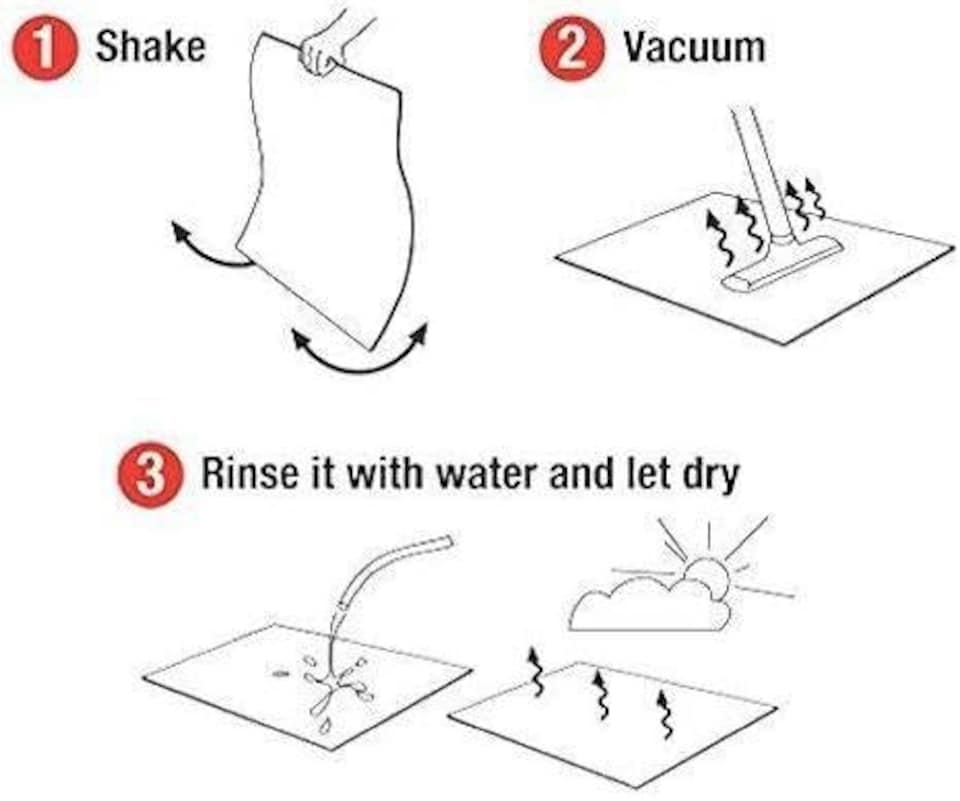 1 Shake

2 Vacuum

3 Rinse it with water and let dry