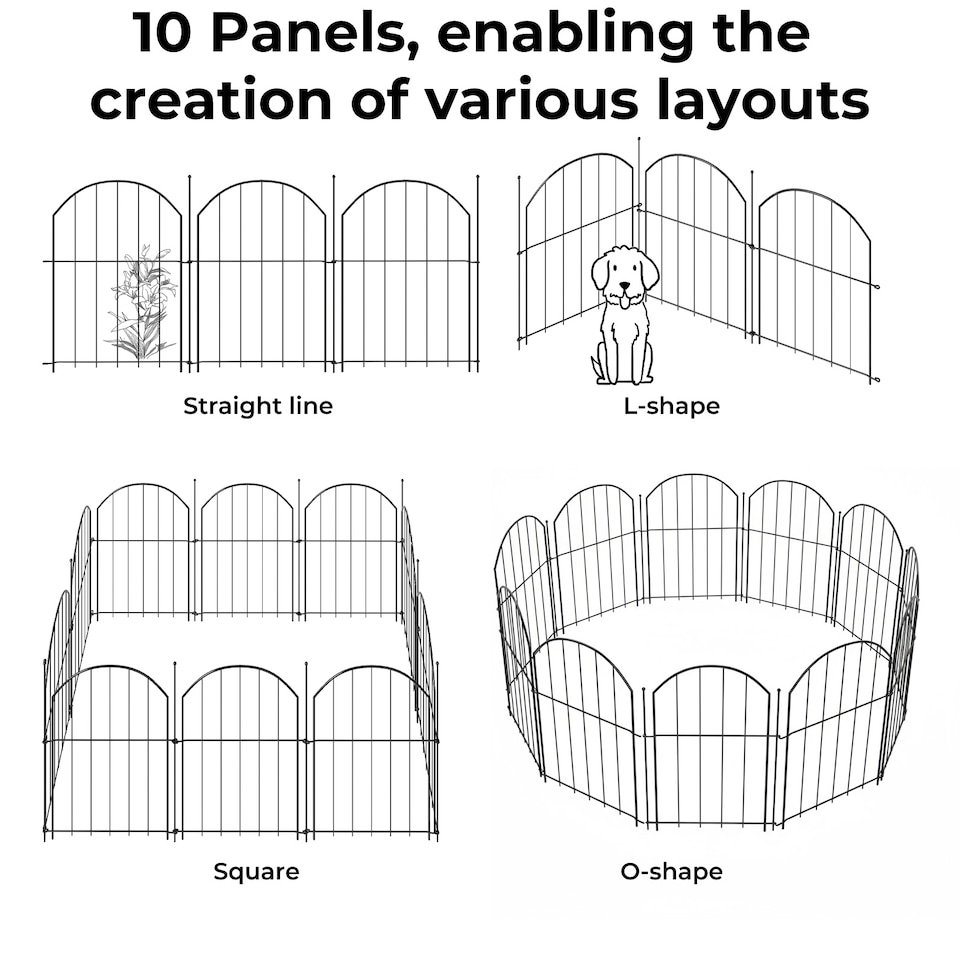 10 Panels, enabling the creation of various layouts

Straight line

L-shape

Square

O-shape