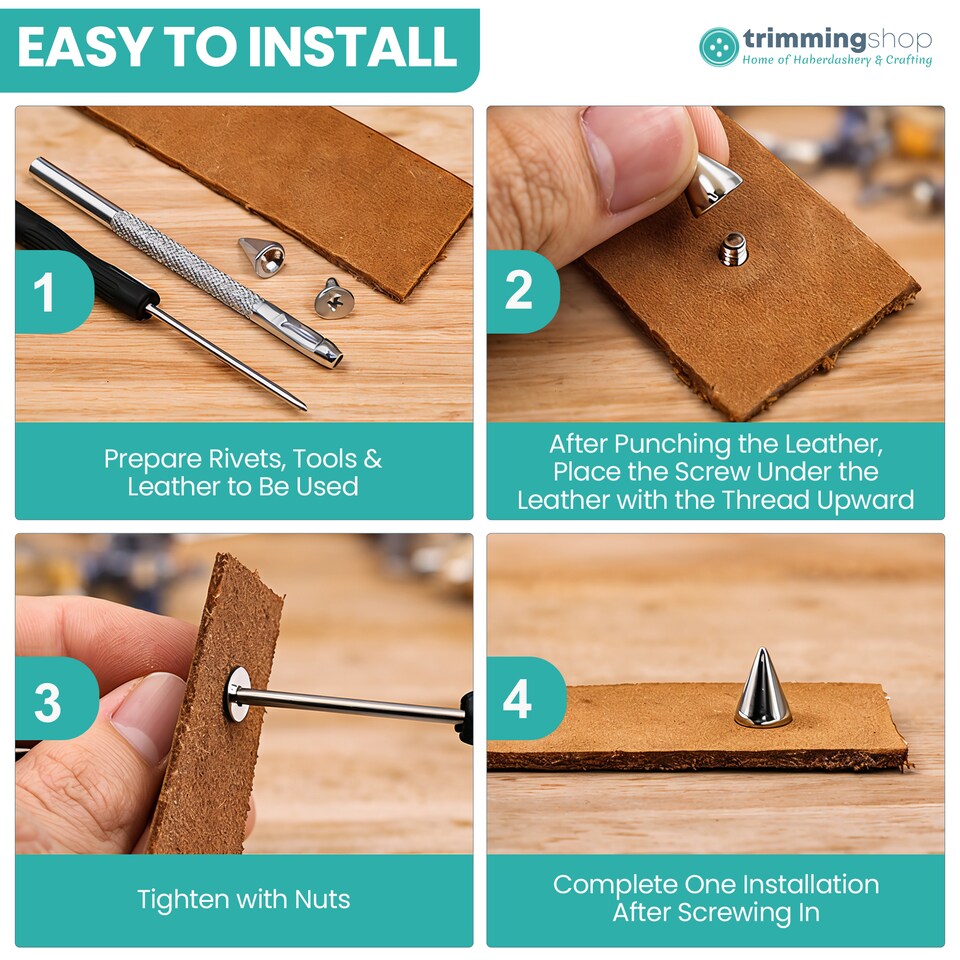 EASY TO INSTALL

trimmingshop
Home of Haberdashery & Crafting

1

Prepare Rivets, Tools & Leather to Be Used

2

After Punching the Leather, Place the Screw Under the Leather with the Thread Upward

3

Tighten with Nuts

4

Complete One Installation After Screwing In