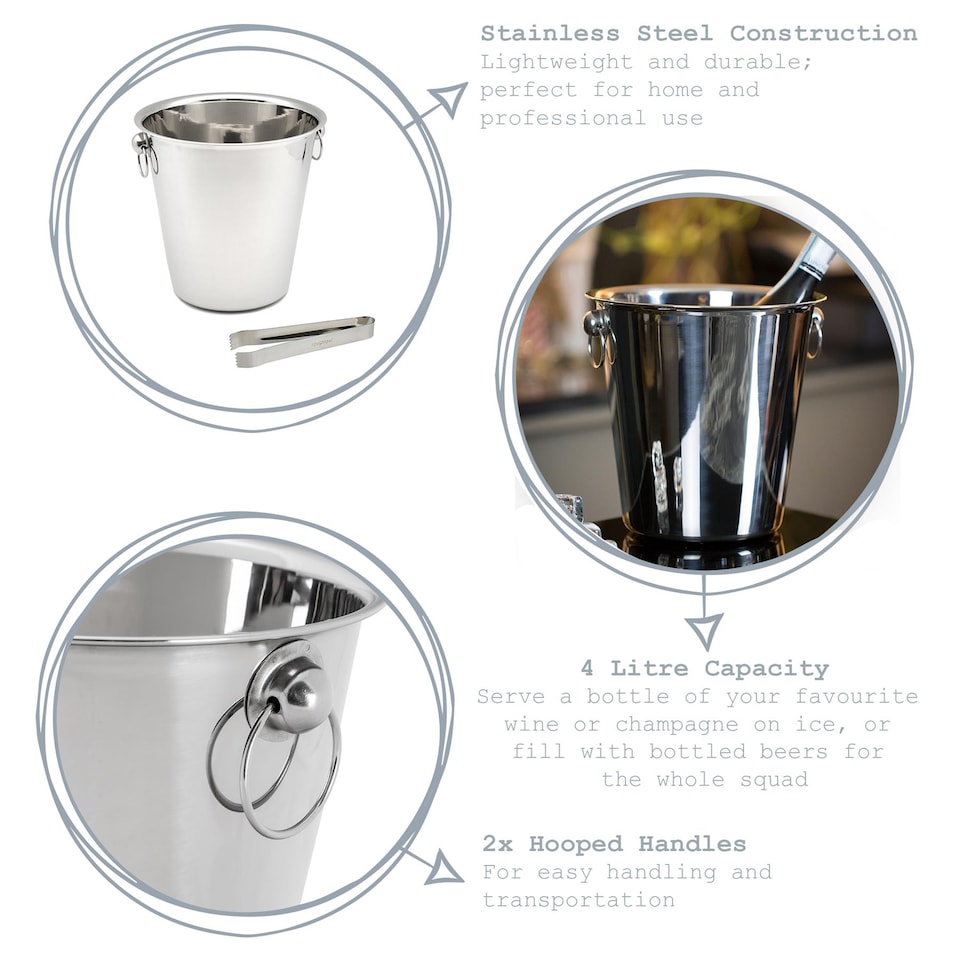 Stainless Steel Construction
Lightweight and durable; perfect for home and professional use

4 Litre Capacity
Serve a bottle of your favourite wine or champagne on ice, or fill with bottled beers for the whole squad

2x Hooped Handles
For easy handling and transportation