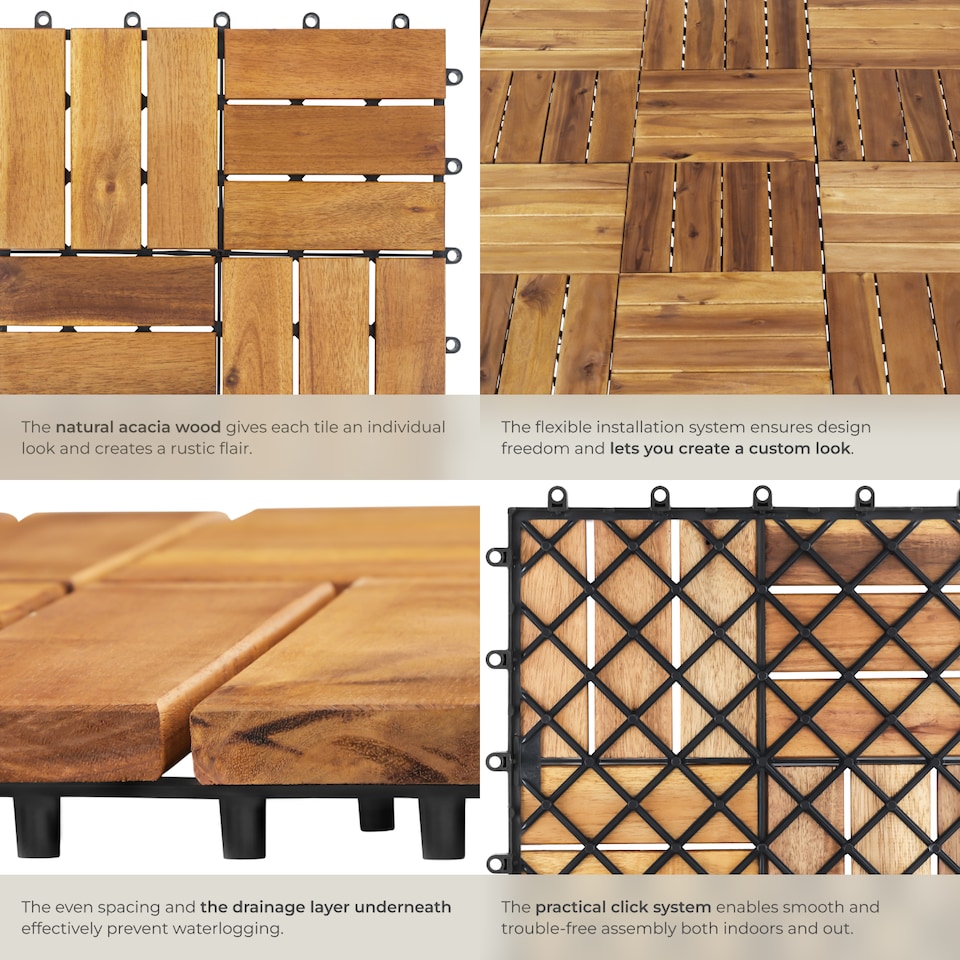 The natural acacia wood gives each tile an individual look and creates a rustic flair.

The flexible installation system ensures design freedom and lets you create a custom look.

The even spacing and the drainage layer underneath effectively prevent waterlogging.

The practical click system enables smooth and trouble-free assembly both indoors and out.