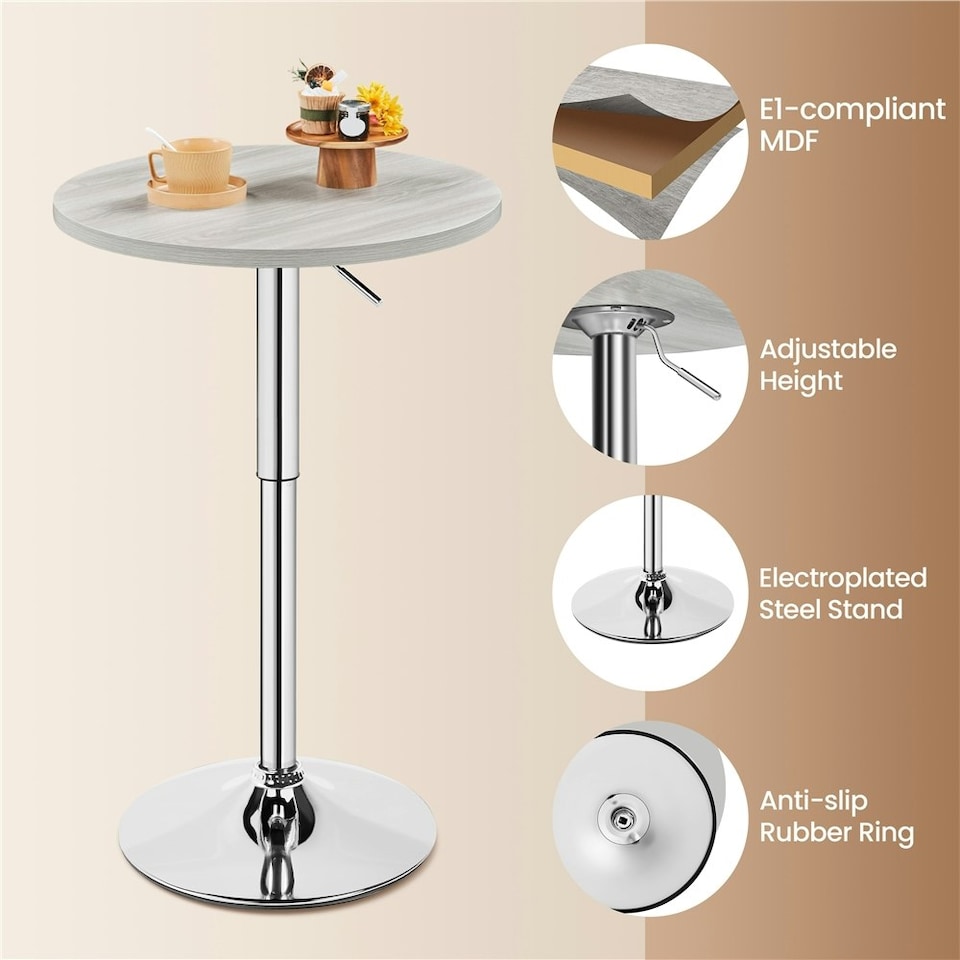 E1-compliant MDF

Adjustable Height

Electroplated Steel Stand

Anti-slip Rubber Ring