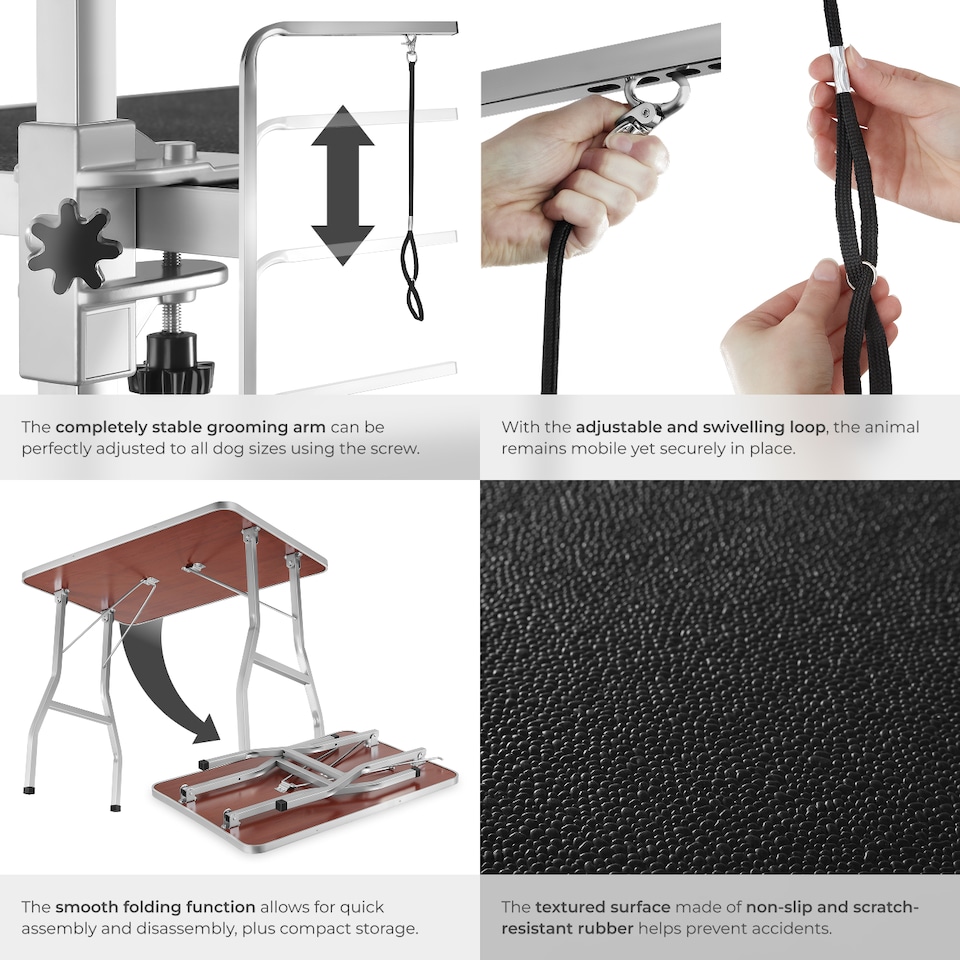 The completely stable grooming arm can be perfectly adjusted to all dog sizes using the screw.

With the adjustable and swivelling loop, the animal remains mobile yet securely in place.

The smooth folding function allows for quick assembly and disassembly, plus compact storage.

The textured surface made of non-slip and scratch-resistant rubber helps prevent accidents.