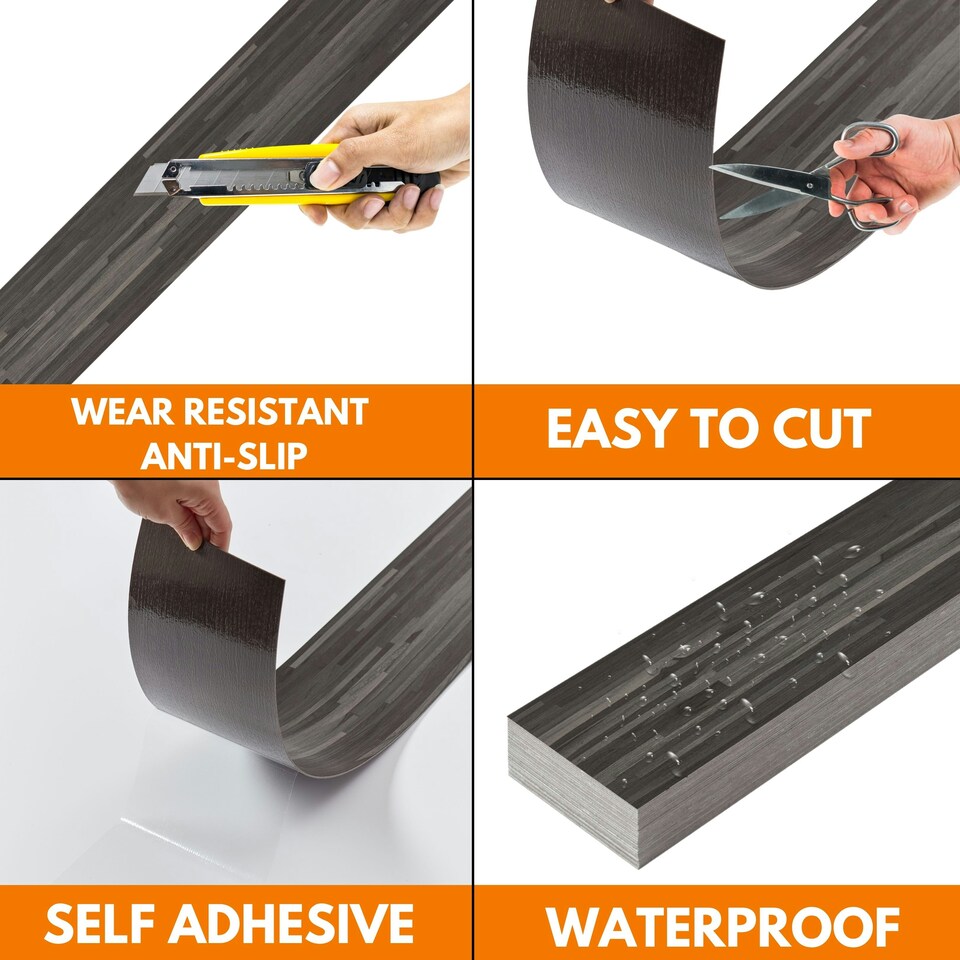 WEAR RESISTANT
ANTI-SLIP

EASY TO CUT

SELF ADHESIVE

WATERPROOF