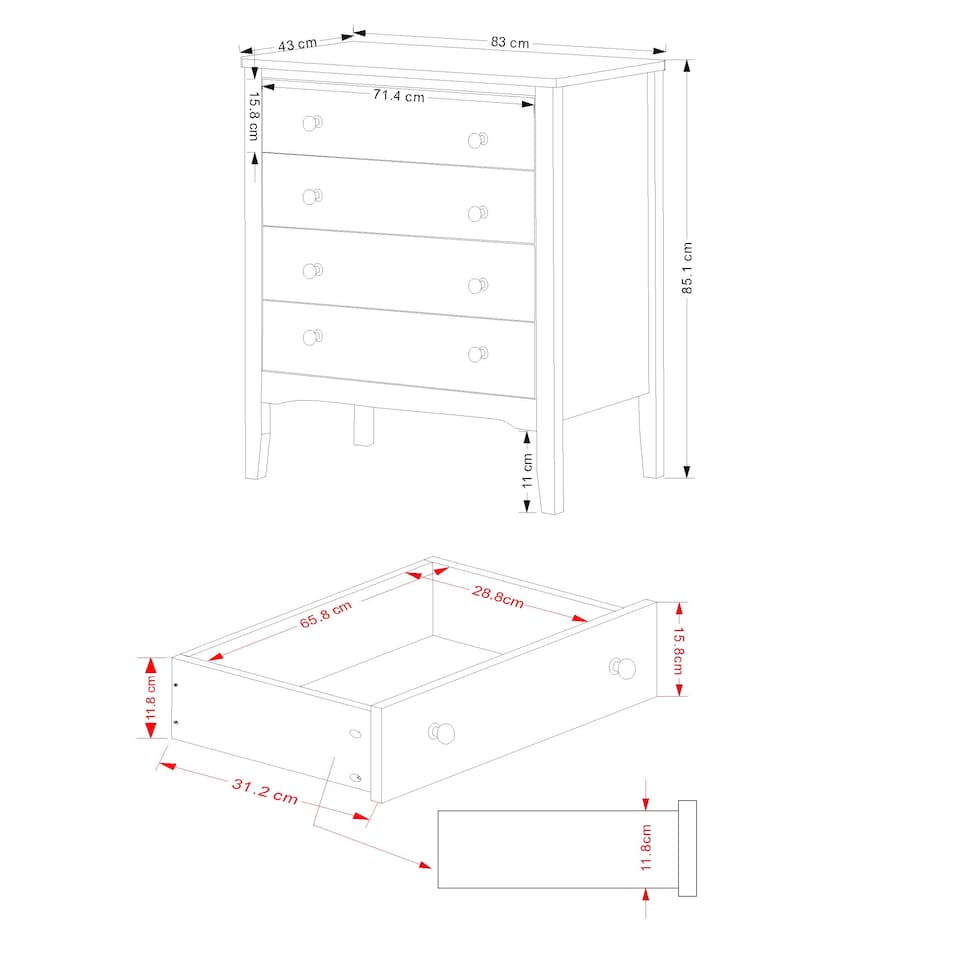 43 cm
83 cm
71.4 cm
15.8 cm
85.1 cm
11 cm
65.8 cm
28.8cm
15.8cm
11.8 cm
31.2 cm
11.8cm